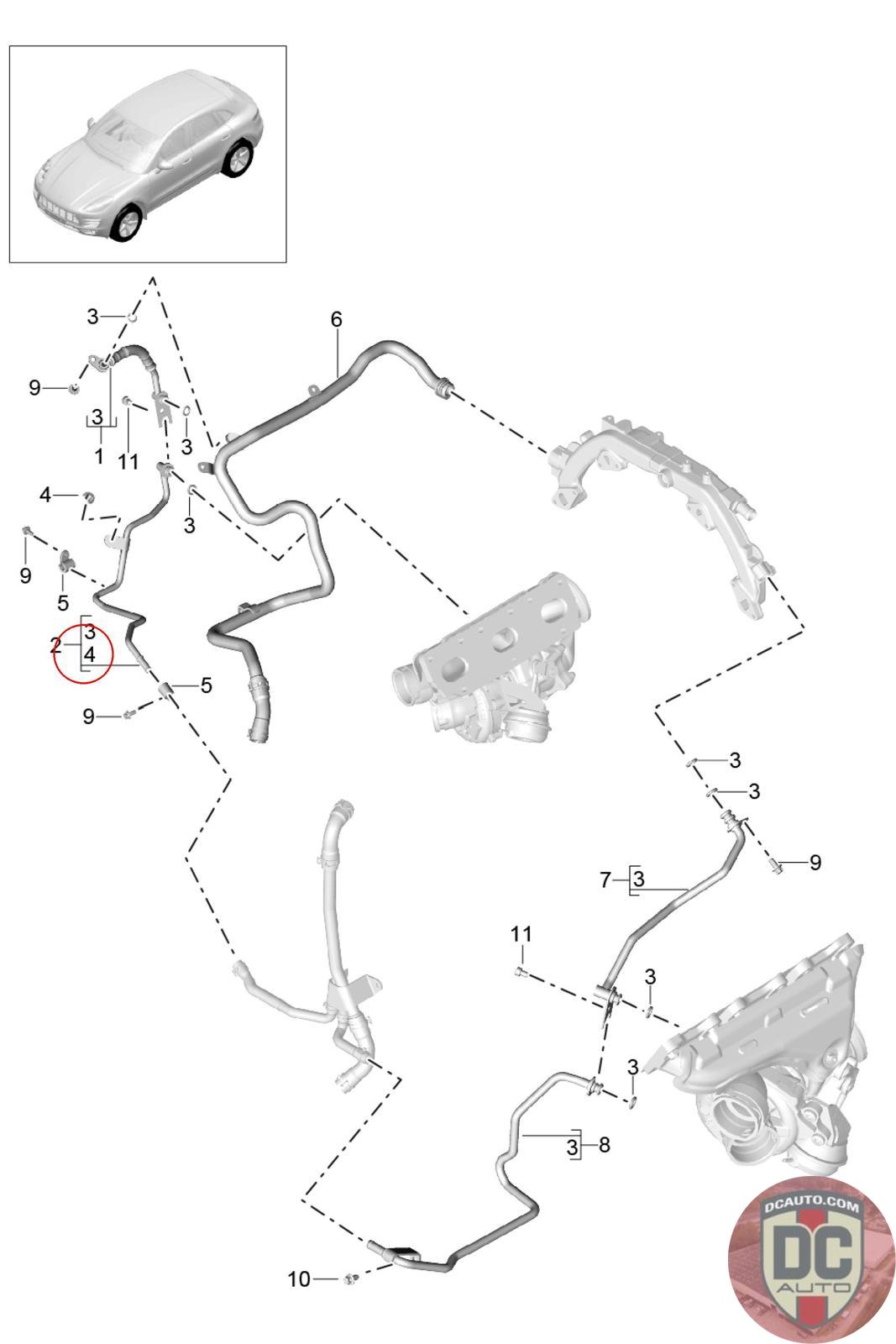 3
6
9
3
1
11
3
4
3
9
5
2
3
4
5
9
3
3
9
7
3
11
3
3
3
8
10
DCAUTO.COM
DC
AUTO