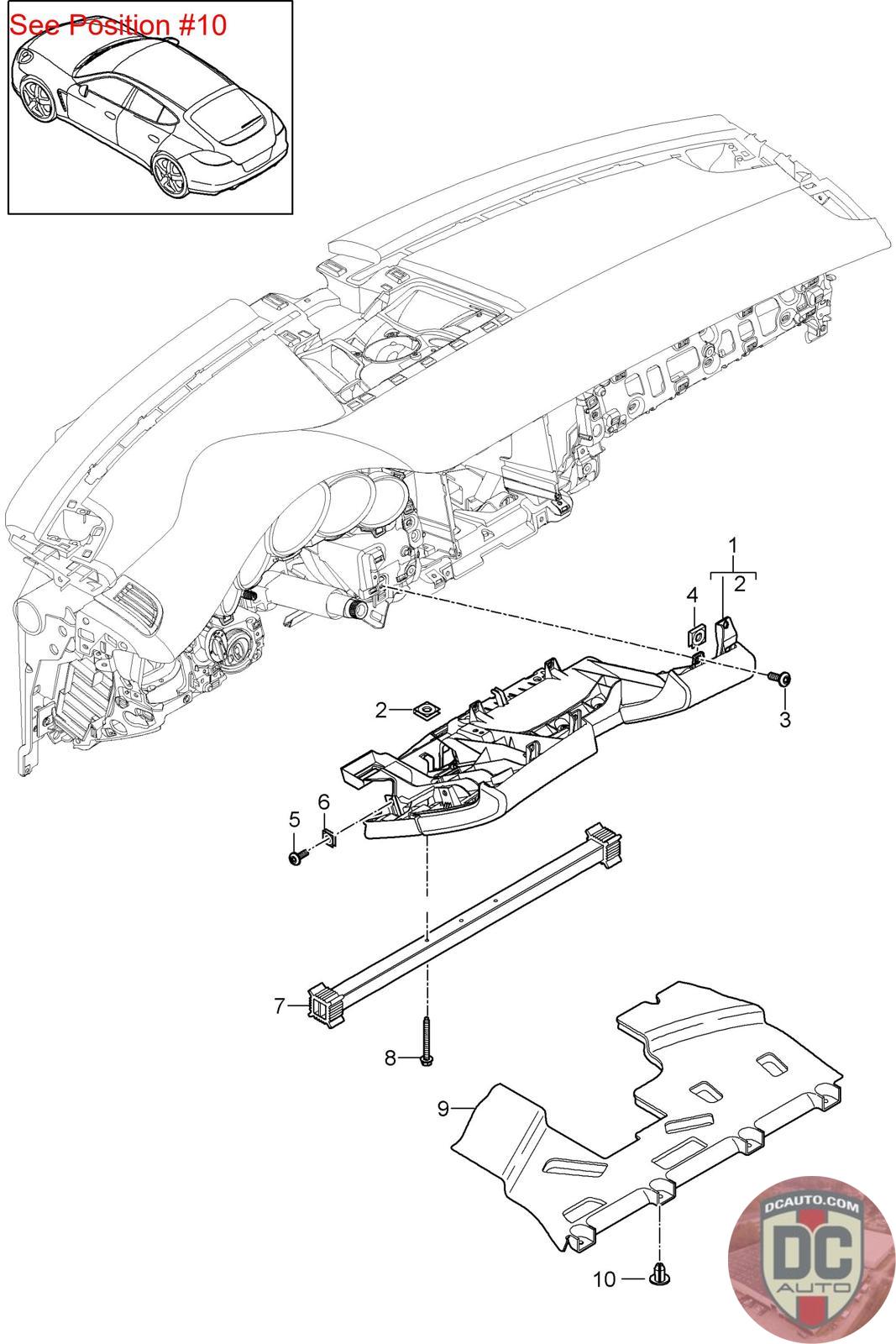 See Position #10

1
2
4
3
2
5
6
7
8
9
10

DCAUTO.COM
DC
AUTO