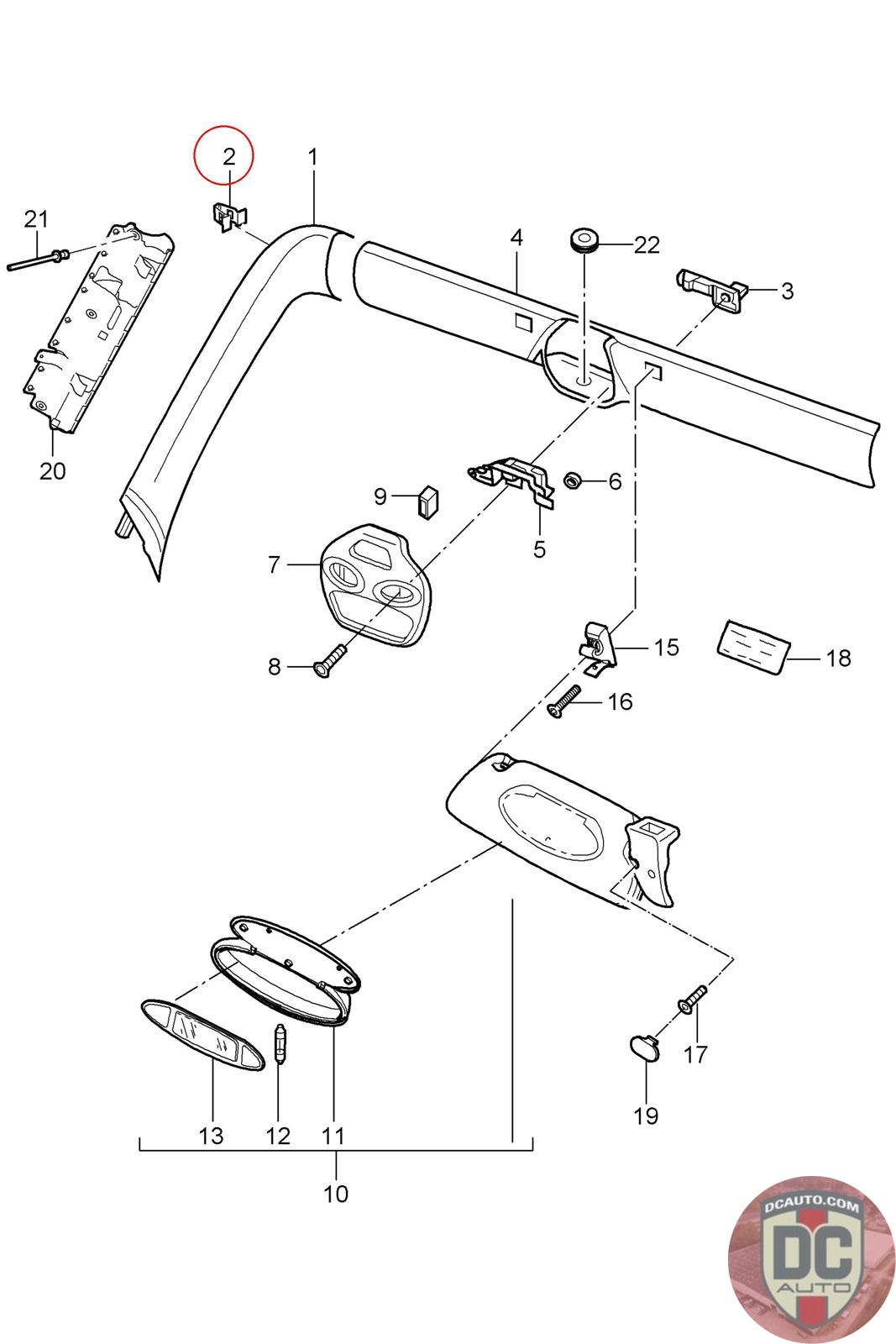 2
1
21
4
22
3
20
9
6
5
7
8
15
18
16
13
12
11
10
17
19
DCAUTO.COM
DC
AUTO