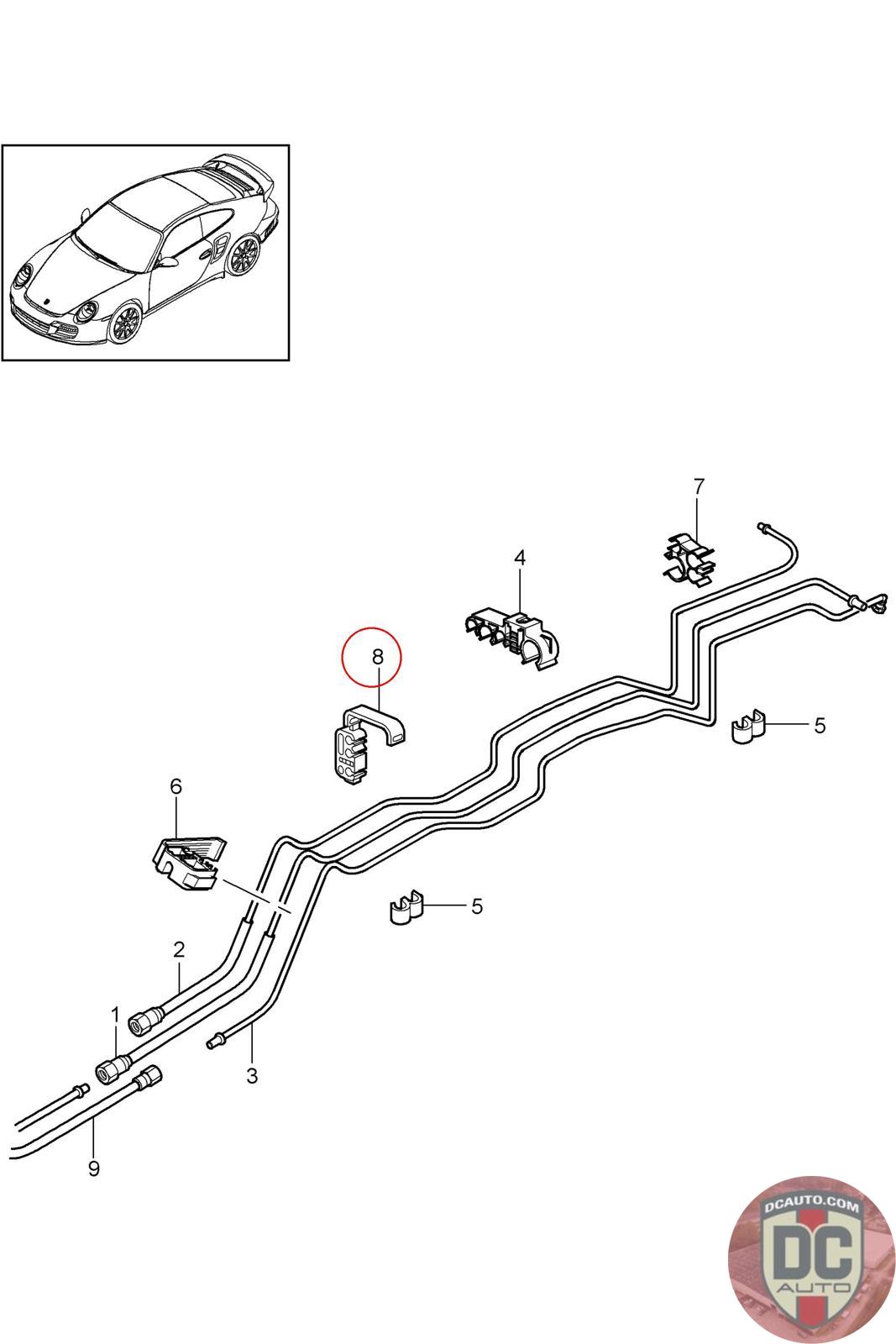 7
4
8
5
6
5
2
1
3
9
DCAUTO.COM
DC
AUTO