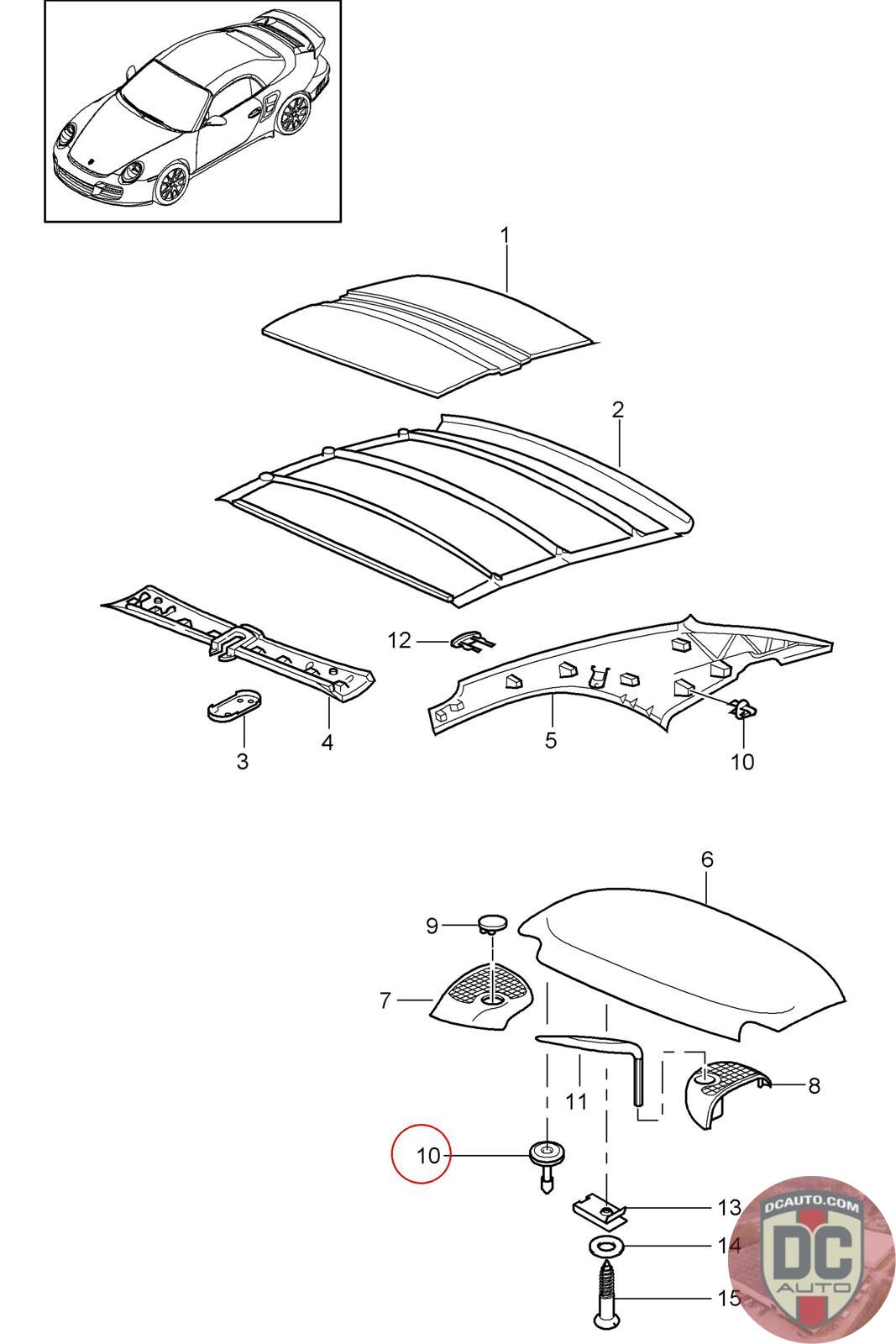 1

2

12

3

4

5

10

6

9

7

11

8

10

13

14

15

DCAUTO.COM
DC
AUTO