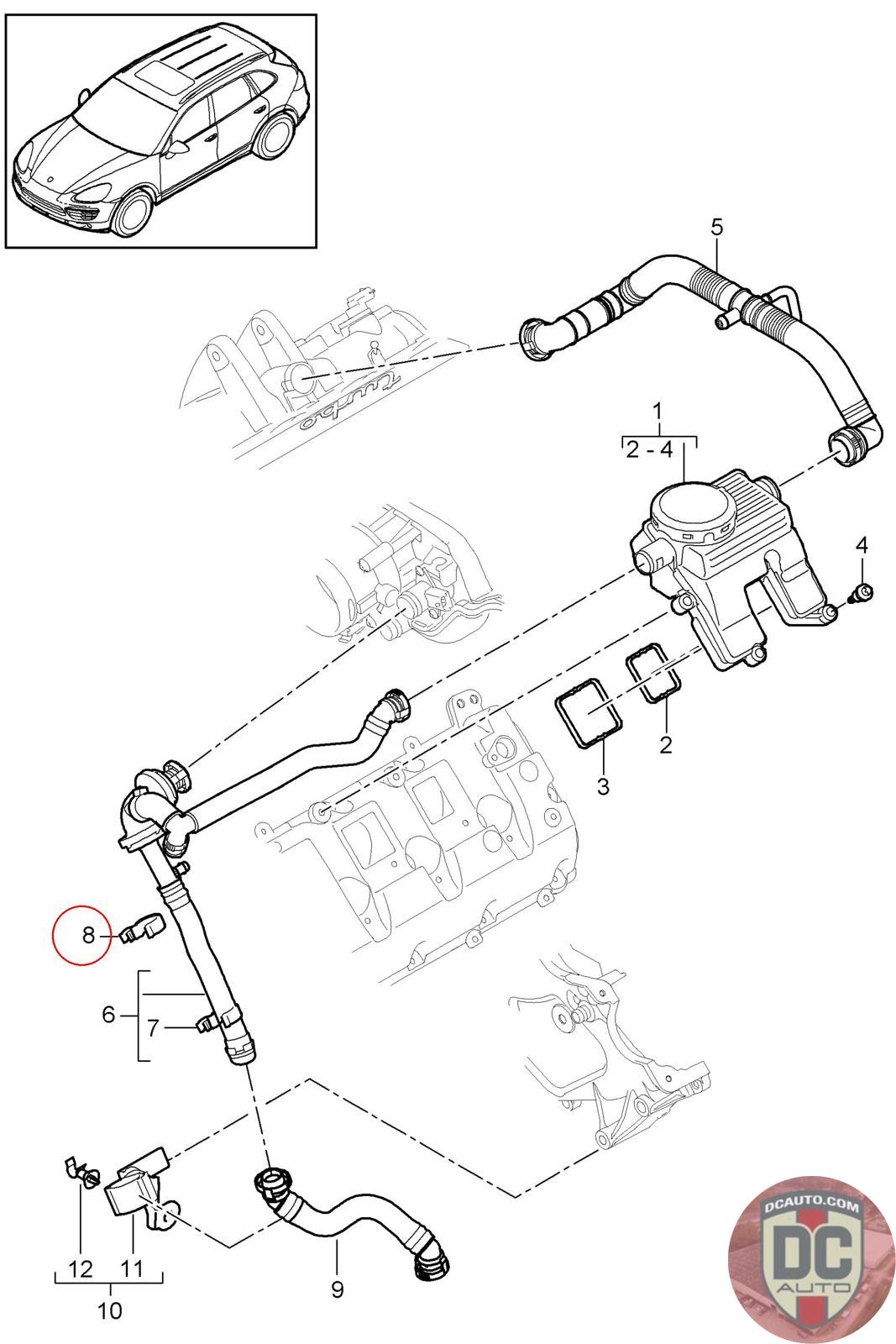 5

turbo

1

2 - 4

4

2

3

8

6

7

12

11

10

9

DCAUTO.COM

DC

AUTO