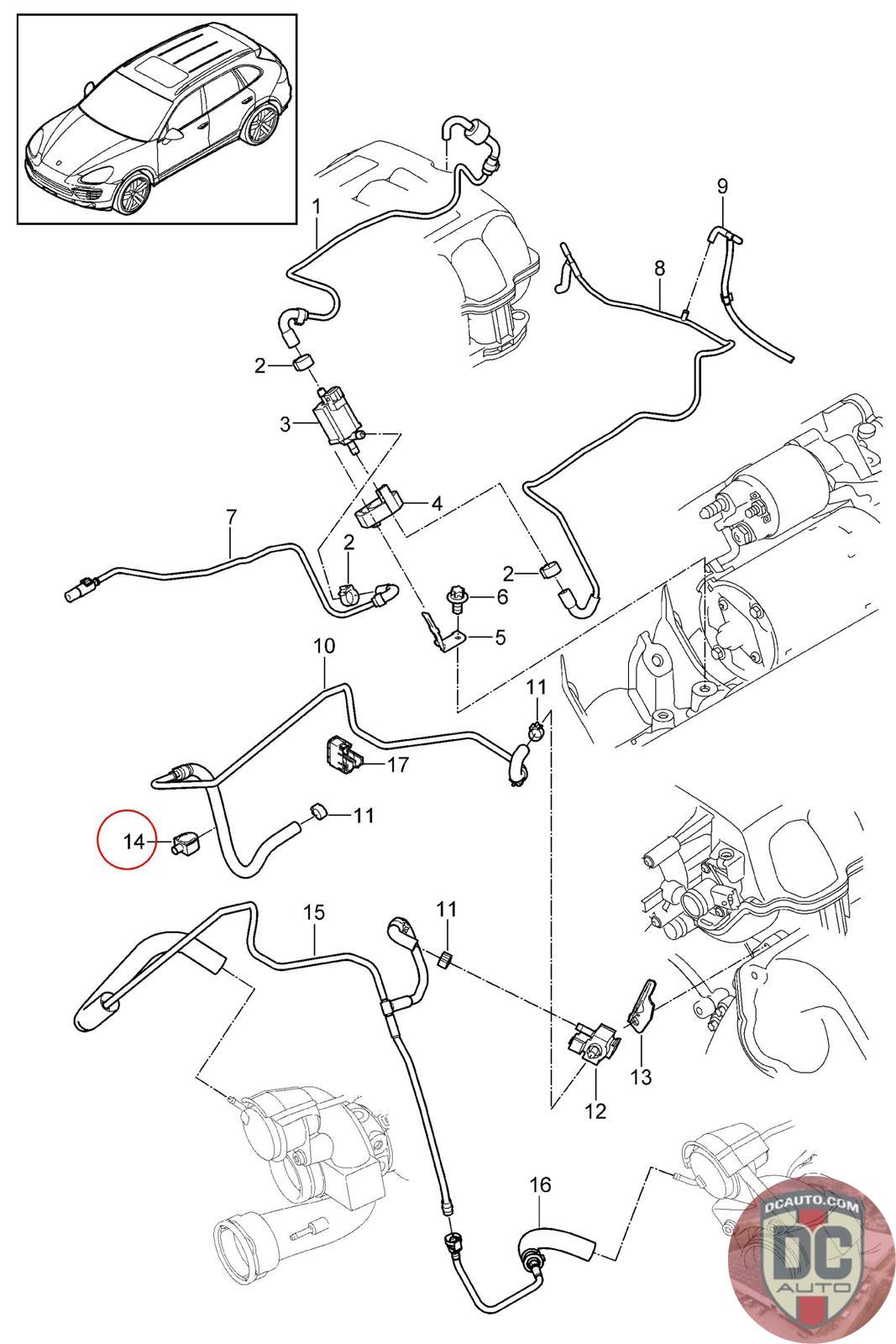 1
9
8
2
3
4
7
2
2
6
5
10
11
17
11
14
15
11
13
12
16
DCAUTO.COM
DC
AUTO