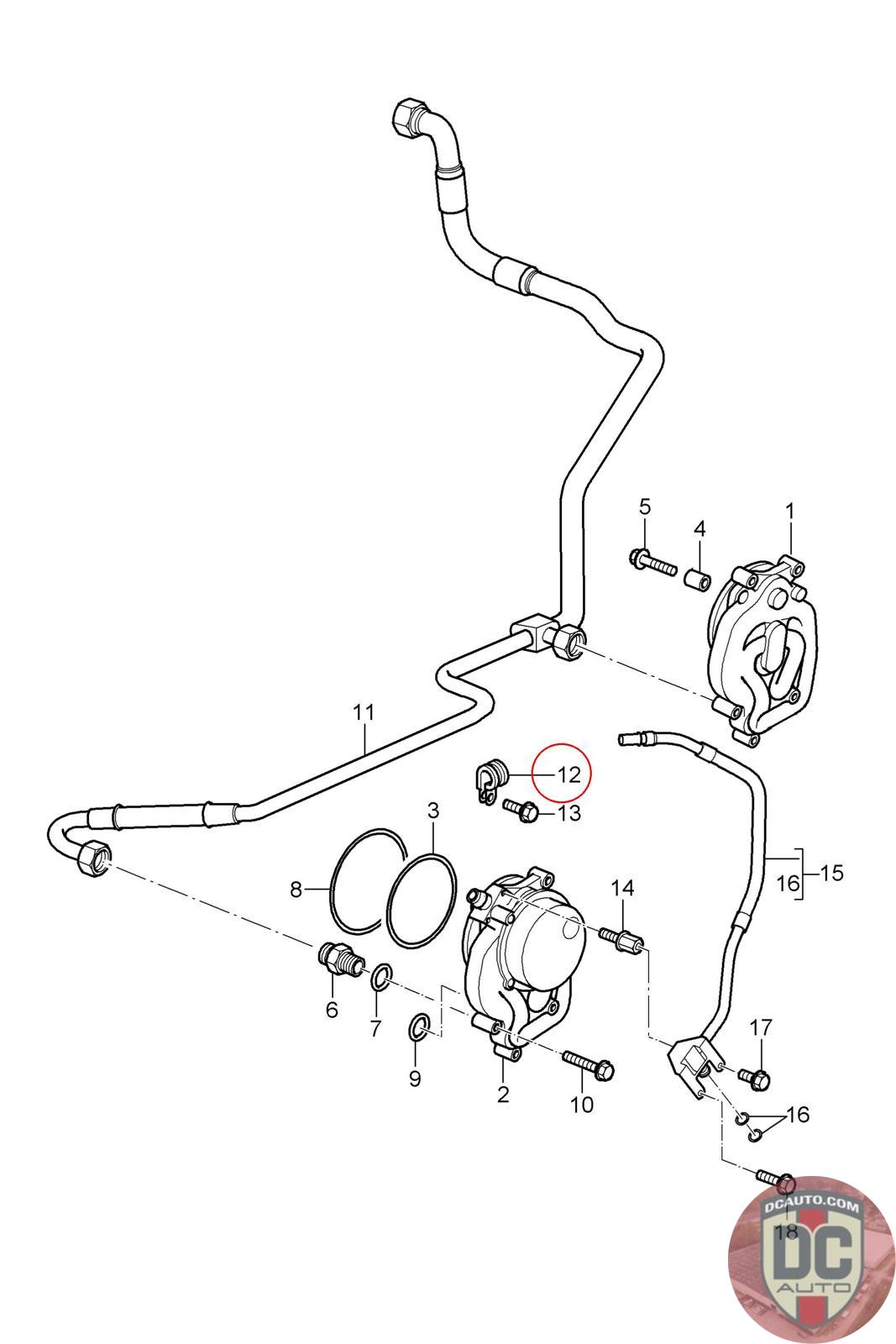 5
4
1
11
12
13
3
8
14
16
15
6
7
9
2
10
17
16
18
DCAUTO.COM
DC
AUTO