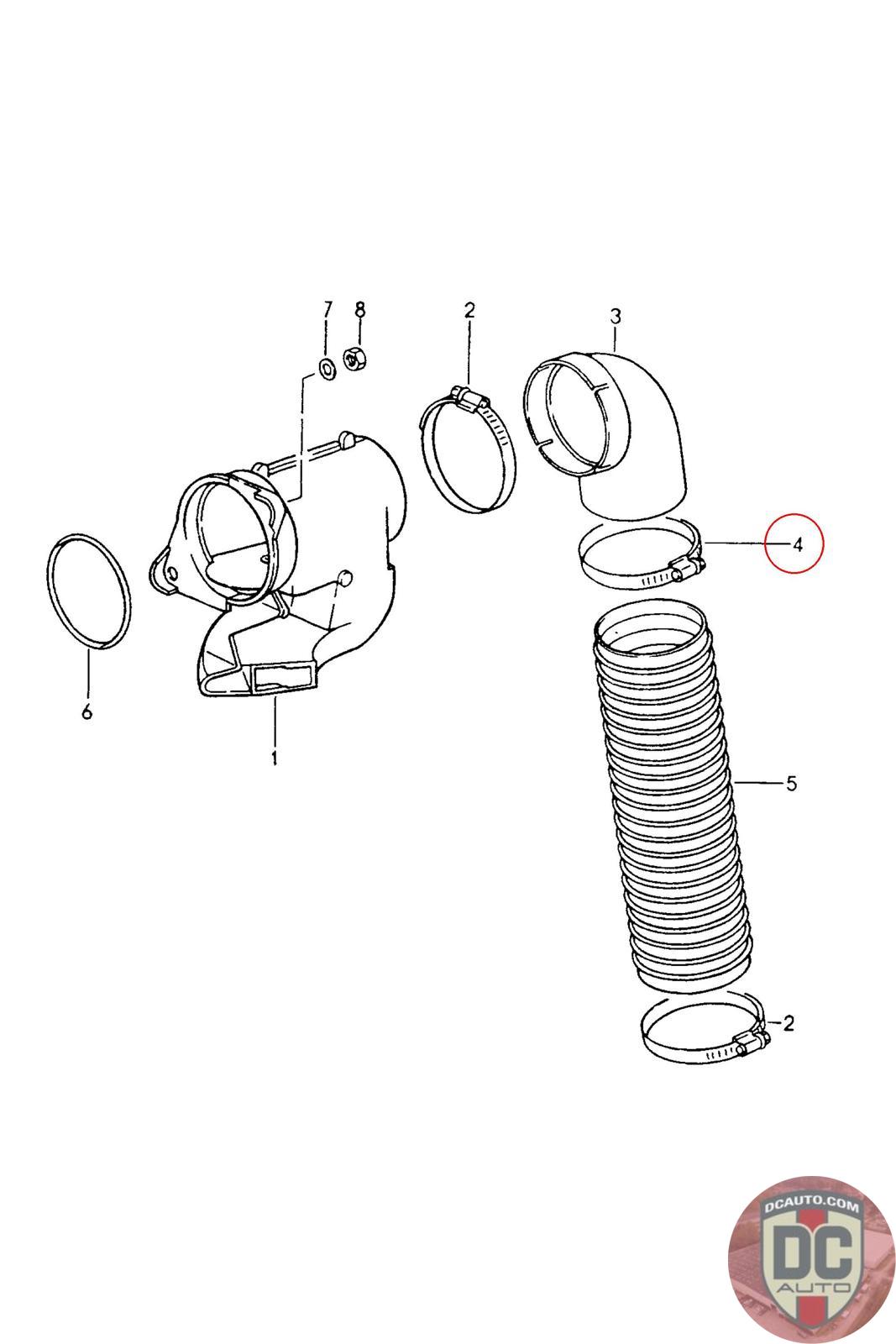 7
8
2
3
4
6
1
5
2
DCAUTO.COM
DC
AUTO