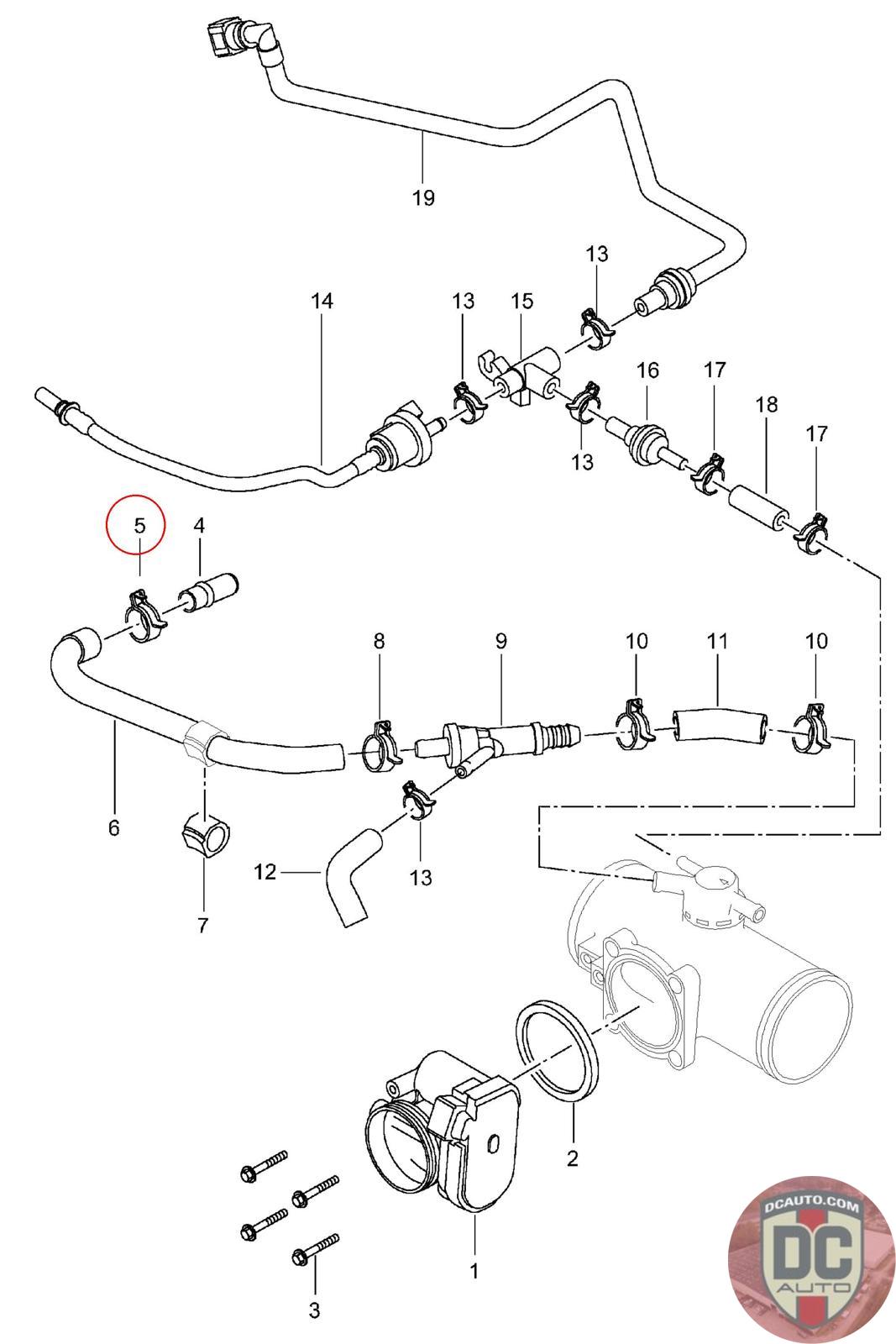 19

13

14

13

15

16

17

18

17

13

5

4

8

9

10

11

10

6

7

12

13

2

1

3

DCAUTO.COM
DC
AUTO