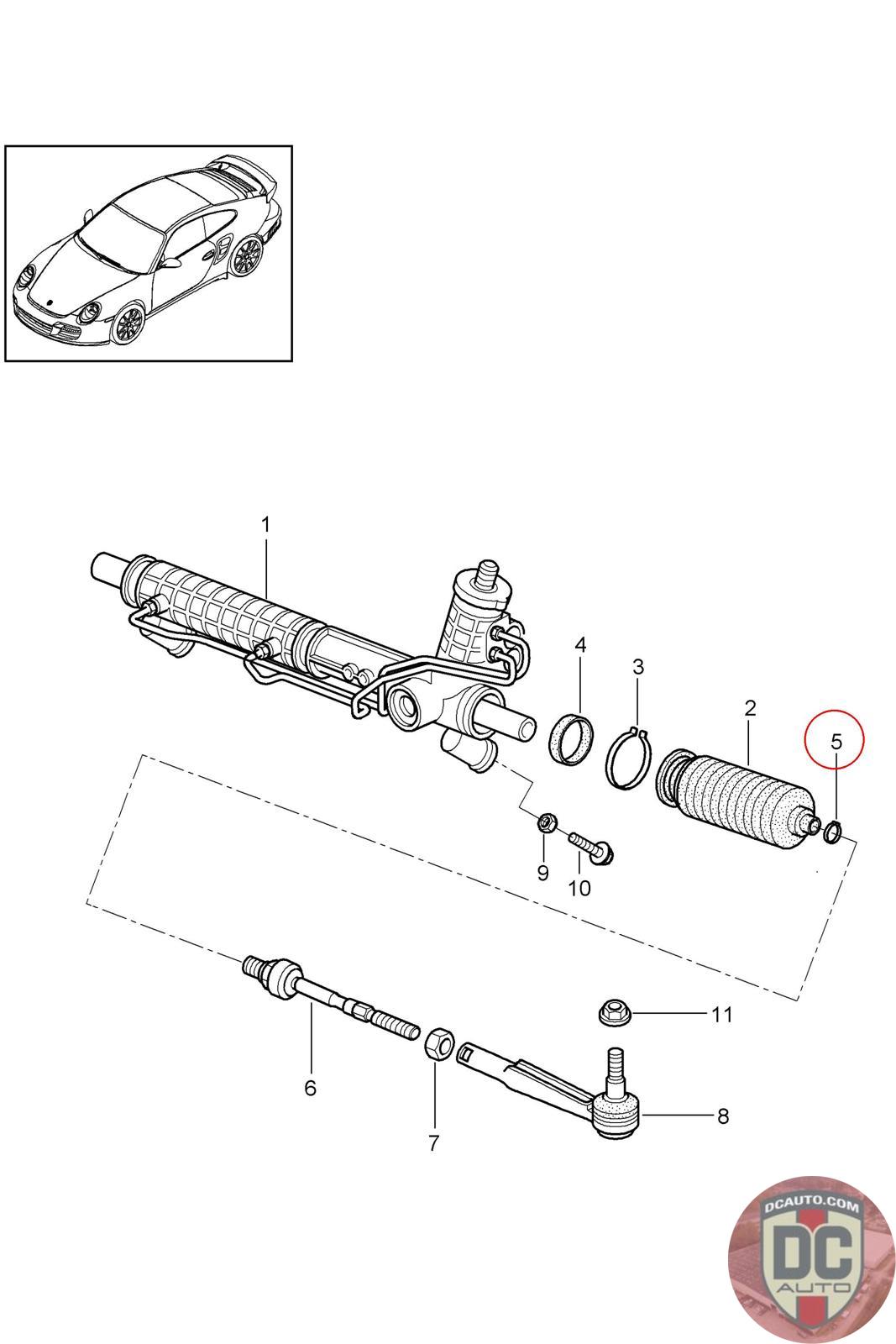 1
4
3
2
5
9
10
11
6
7
8
DCAUTO.COM
DC
AUTO