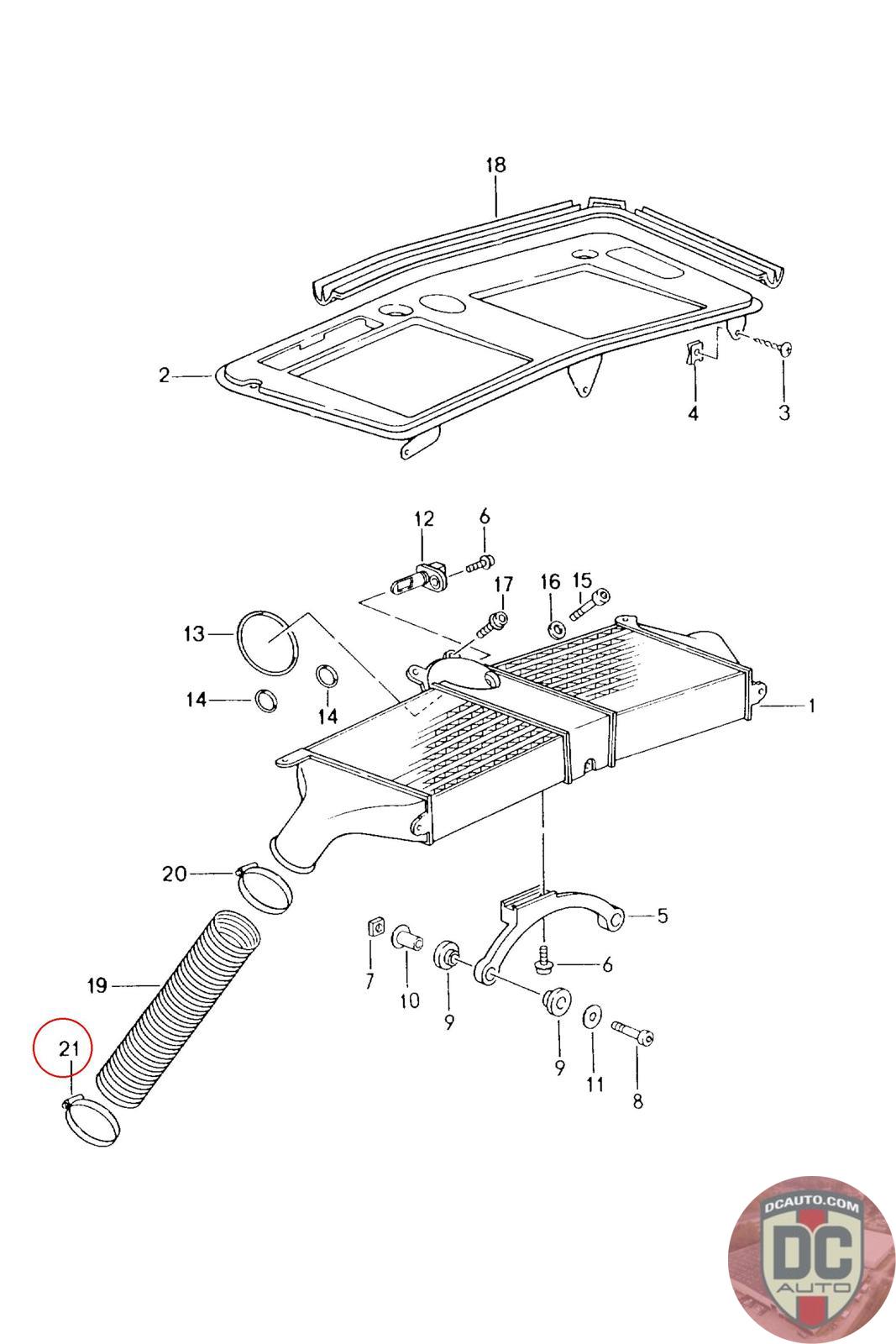 18
2
4
3
12
6
17
16
15
13
14
14
1
20
5
7
10
9
6
19
9
11
8
21
DCAUTO.COM
DC
AUTO