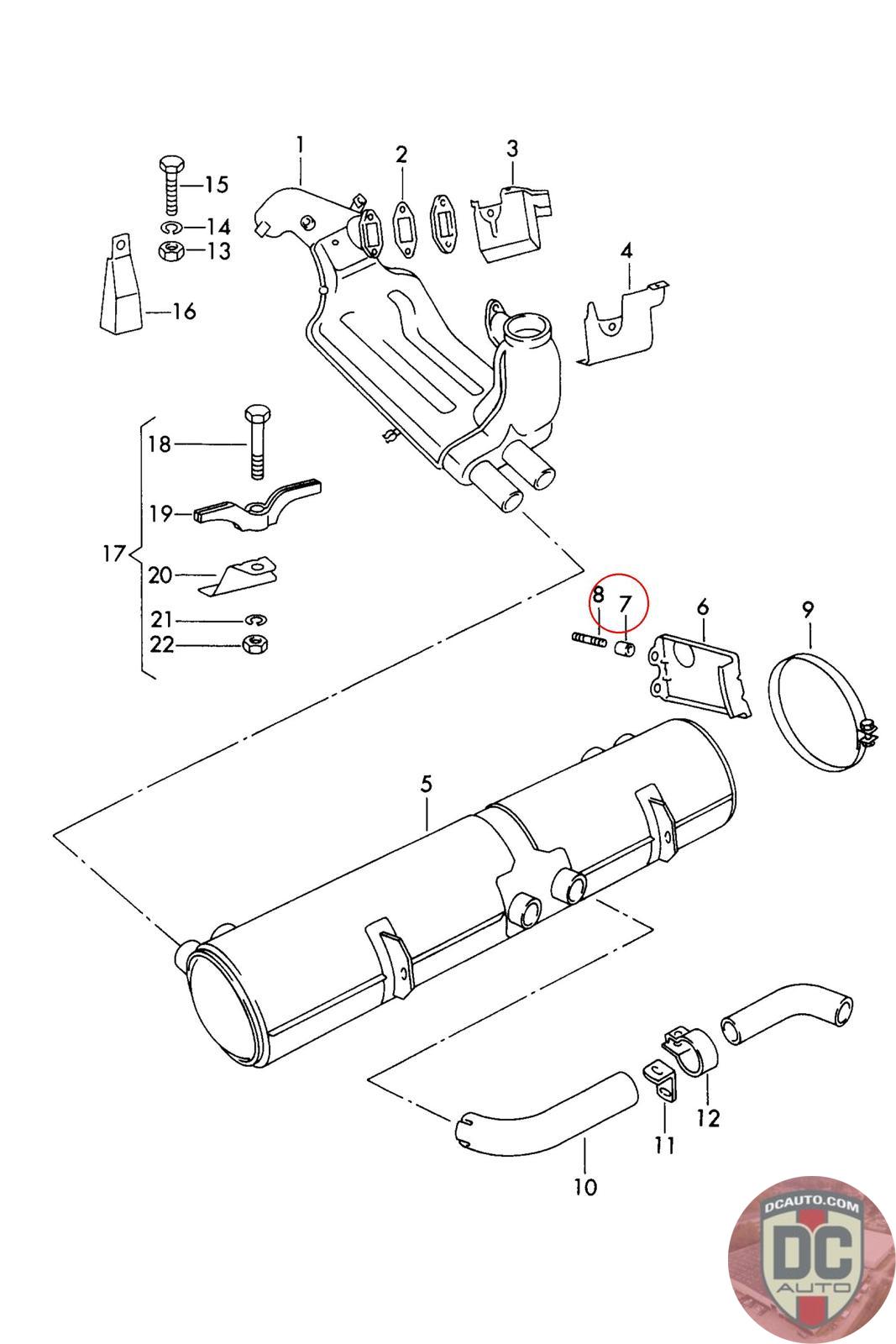 1
2
3
15
14
13
16
4
18
19
17
20
21
22
8
7
6
9
5
12
11
10
DCAUTO.COM
DC
AUTO