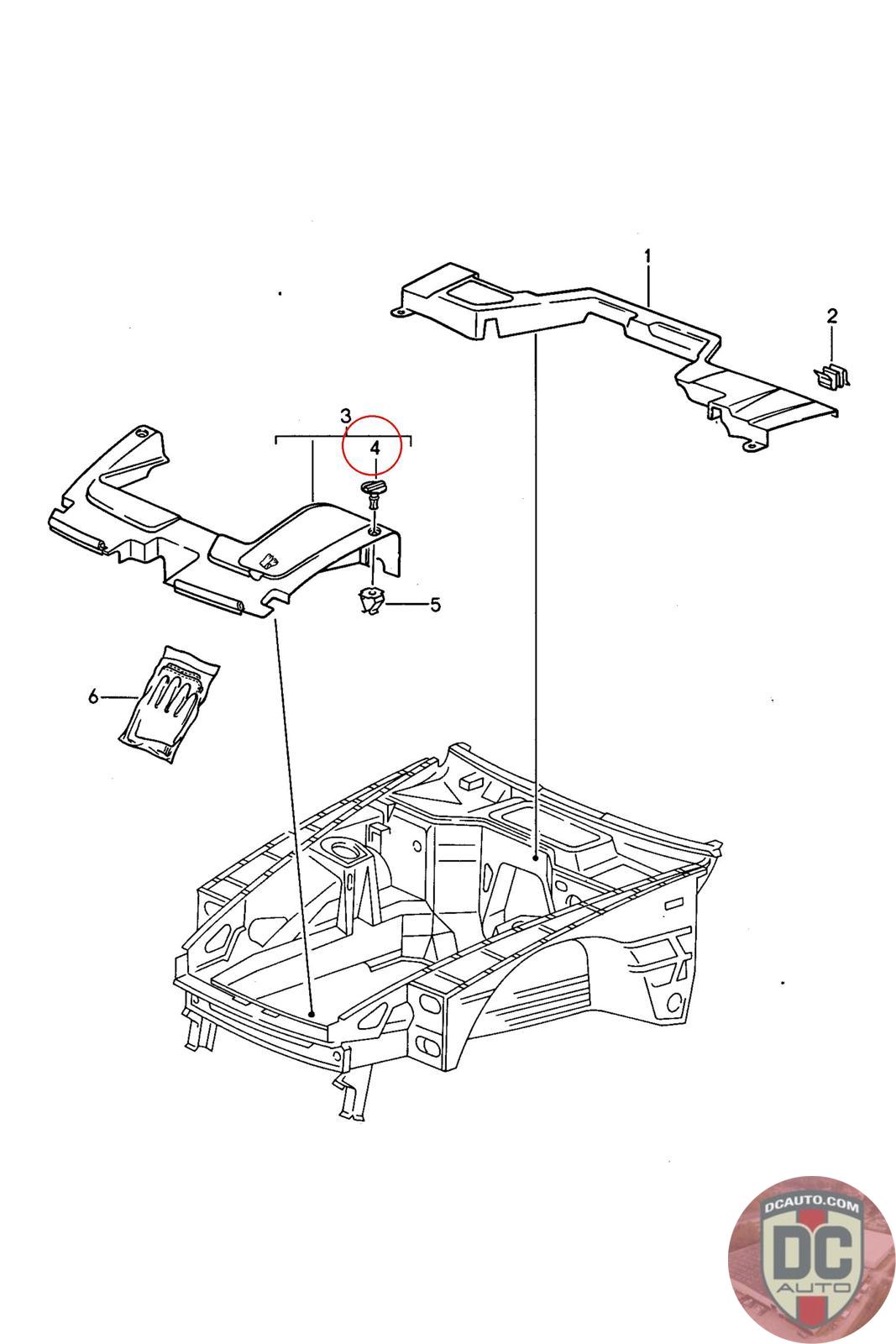 1
2
3
4
5
6
DCAUTO.COM
DC
AUTO