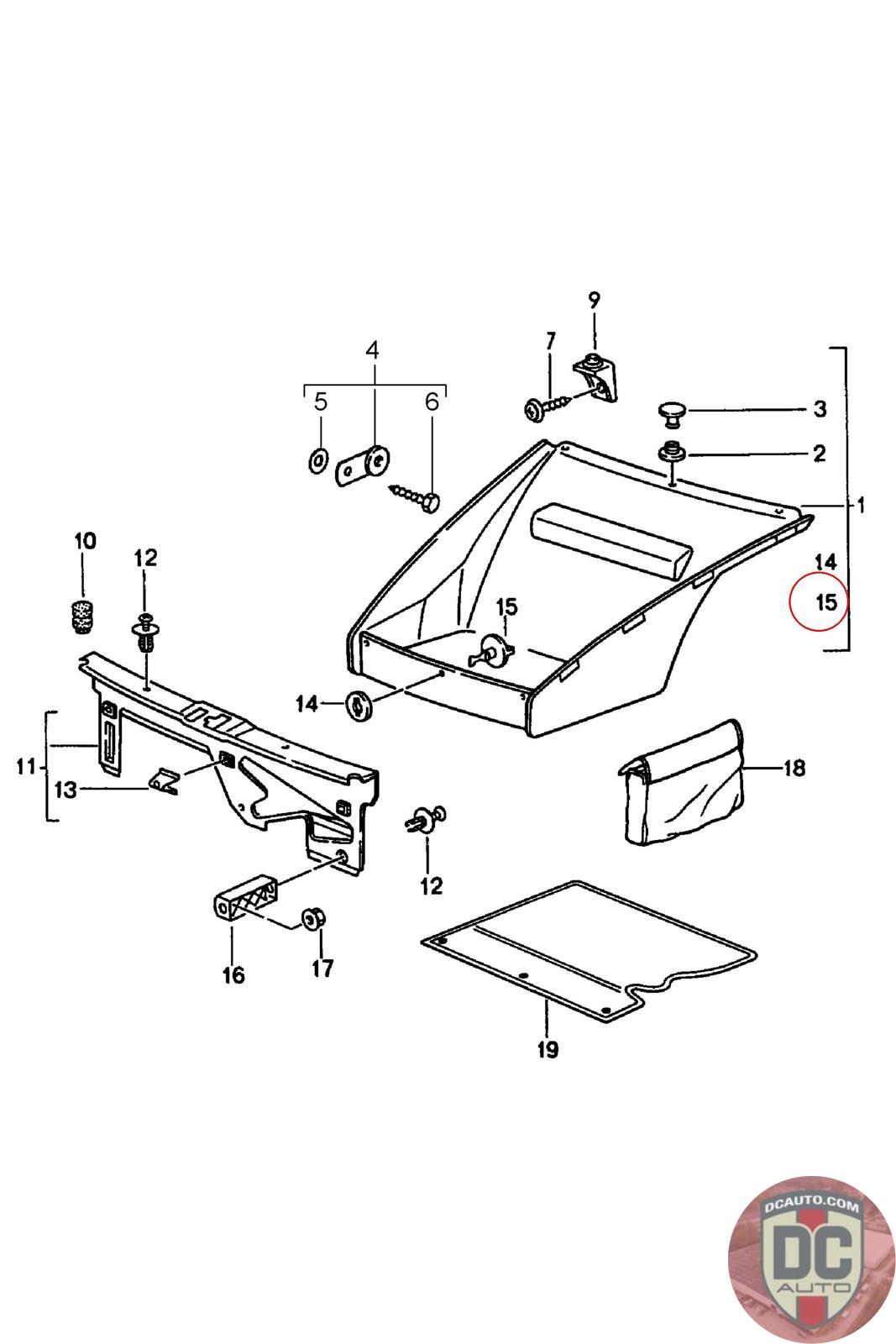 9
7
4
5
6
3
2
1
14
15
10
12
15
14
11
13
18
12
16
17
19
DCAUTO.COM
DC
AUTO