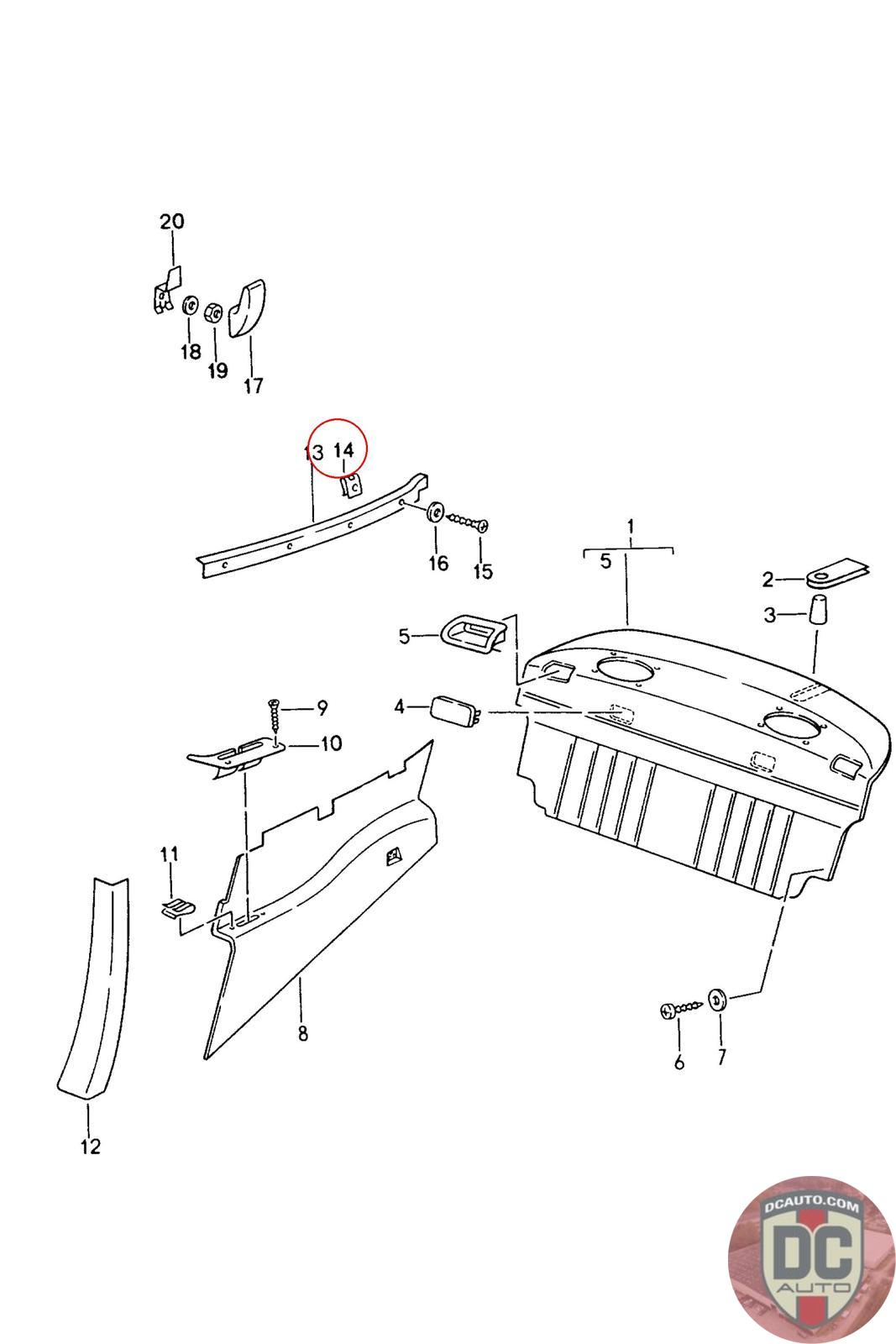 20
18
19
17
13
14
16
15
1
5
2
3
5
4
9
10
11
8
12
6
7
DCAUTO.COM
DC
AUTO