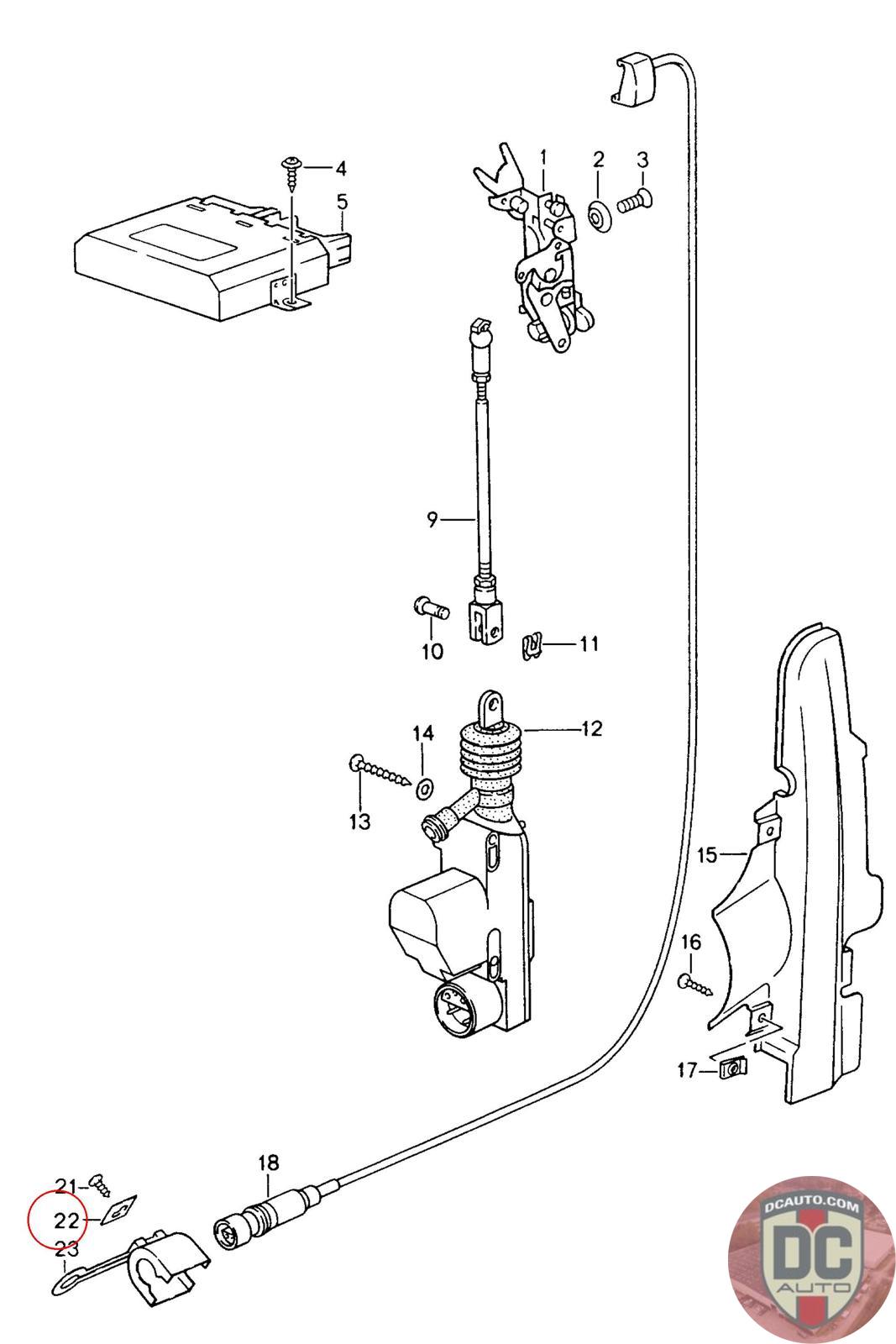 4
5
1
2
3
9
10
11
12
14
13
15
16
17
18
21
22
23
DCAUTO.COM
DC
AUTO