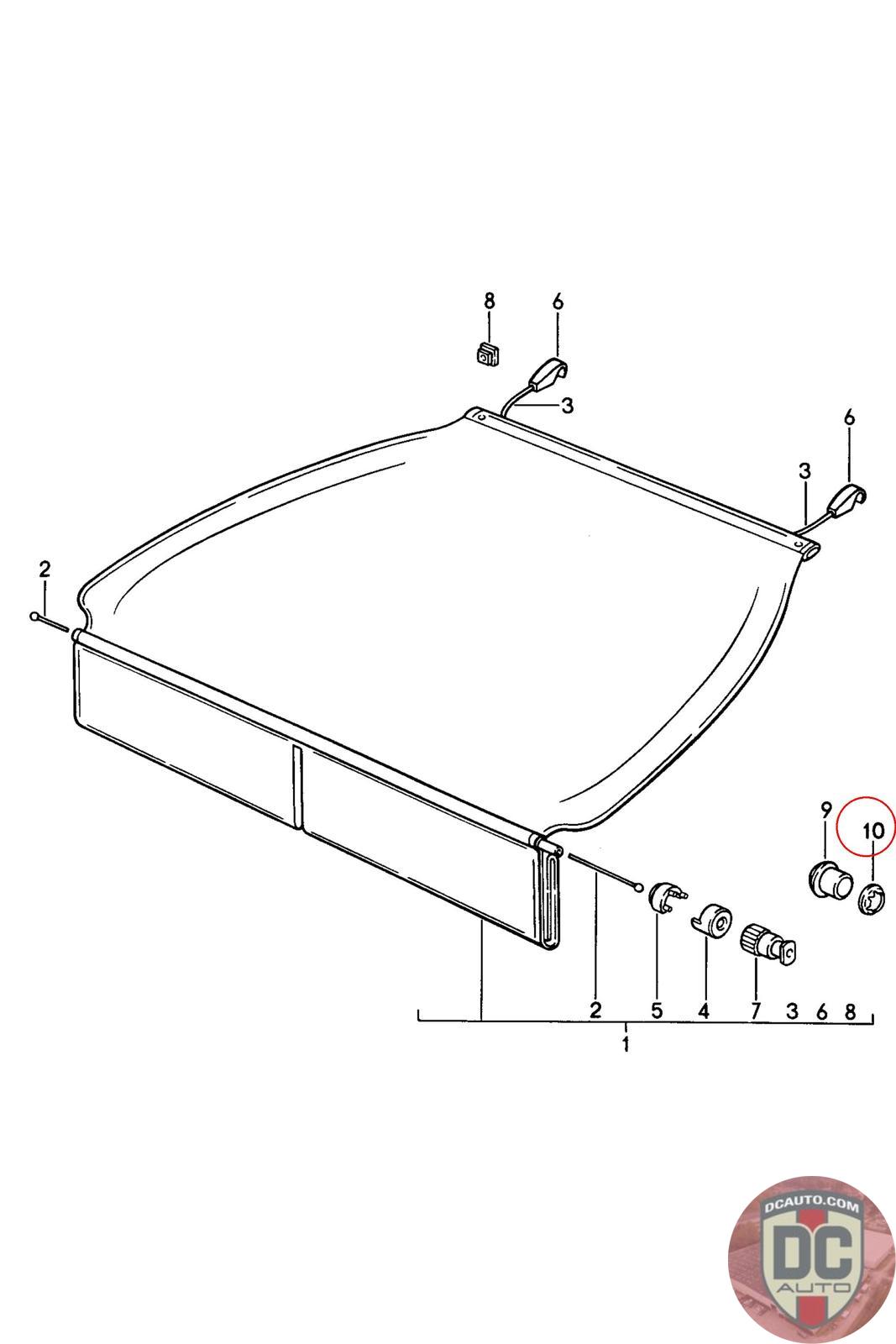 8
6
3
6
3
2
9
10
2
5
4
7
3
6
8
1
DCAUTO.COM
DC
AUTO