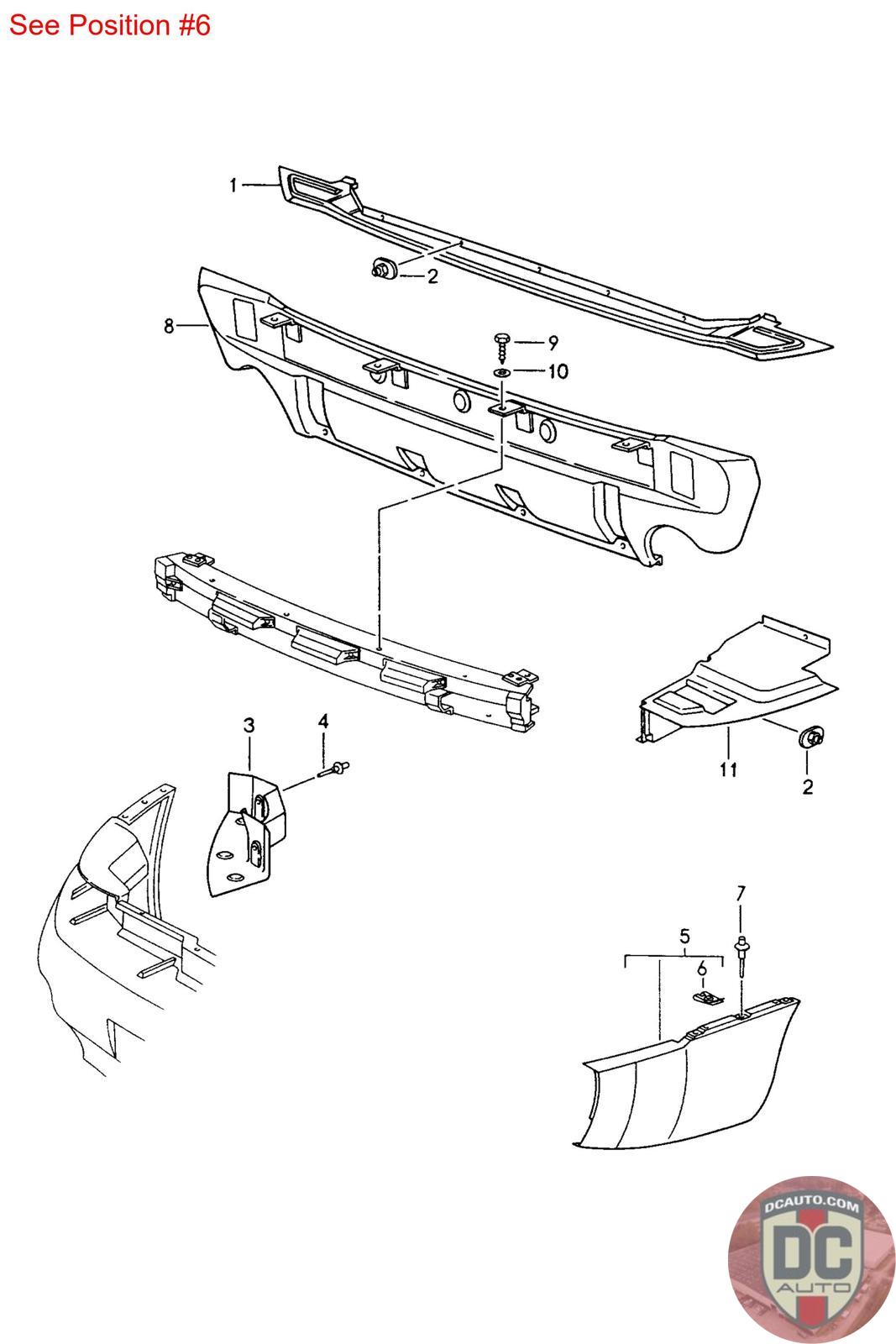 See Position #6

1
2
8
9
10
3
4
11
2
7
5
6

DCAUTO.COM
DC
AUTO