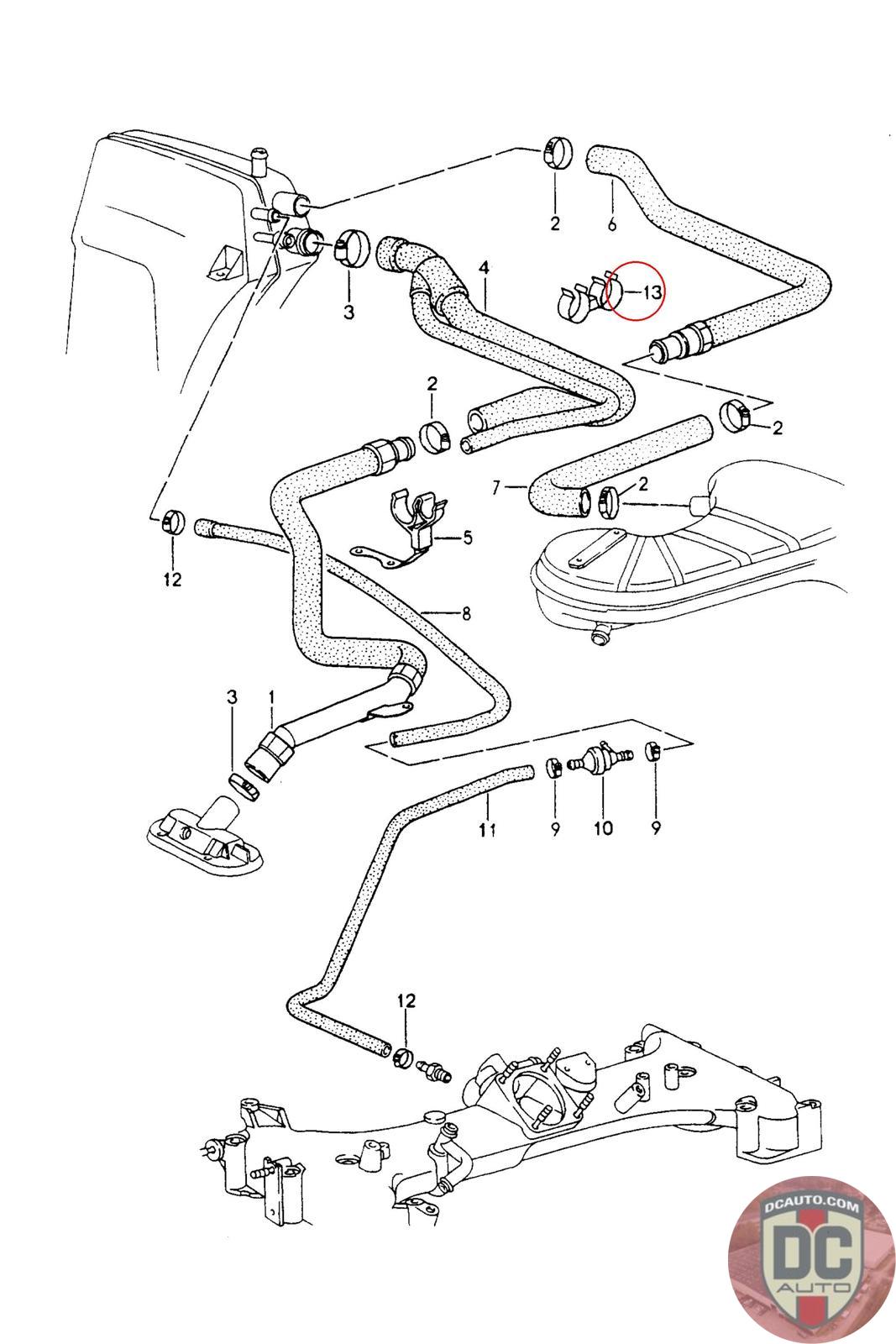 2
6
3
4
13
2
2
7
2
5
12
8
3
1
11
9
10
9
12
DCAUTO.COM
DC
AUTO