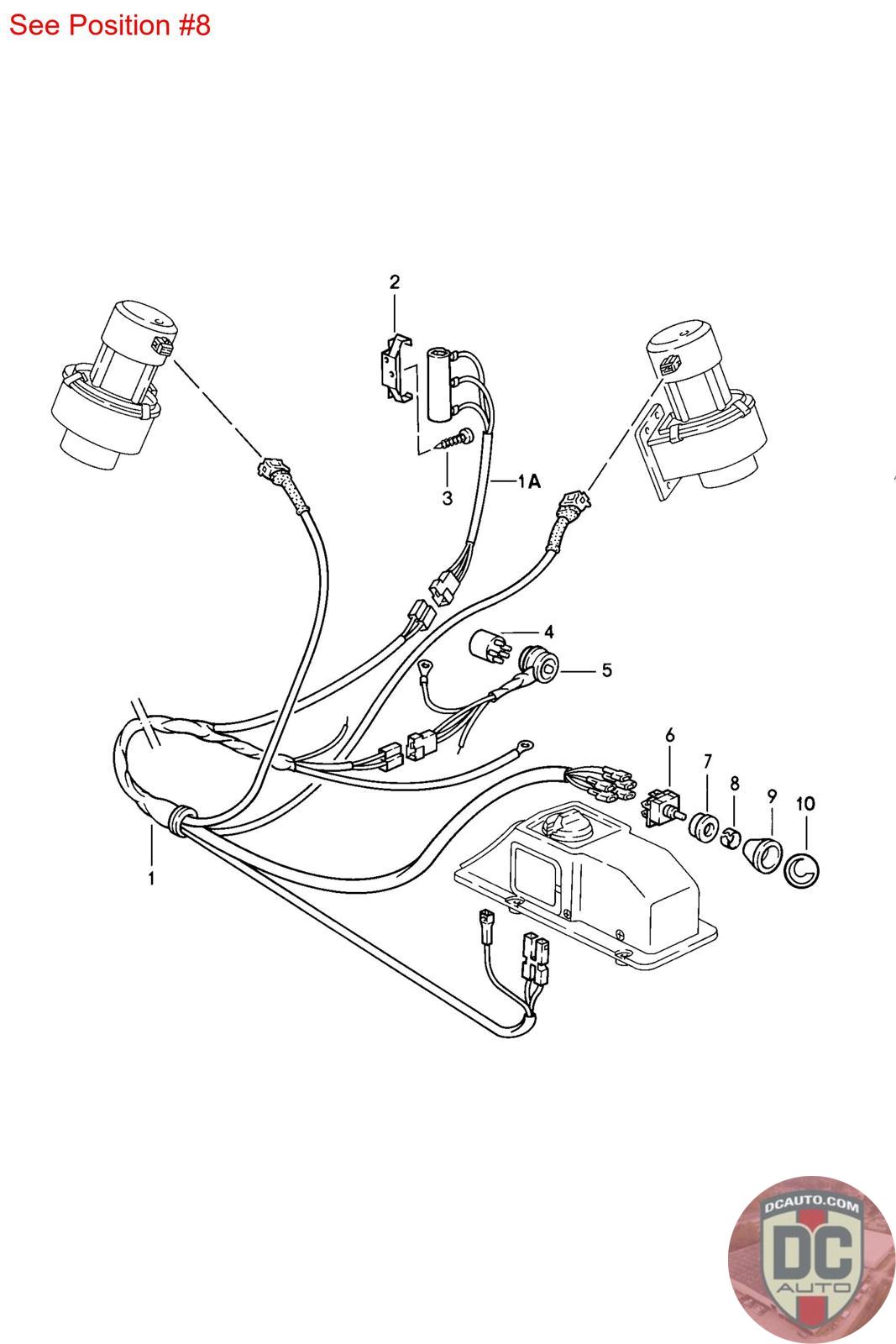 See Position #8

2

3

1A

4

5

6

7

8

9

10

1

DCAUTO.COM
DC
AUTO