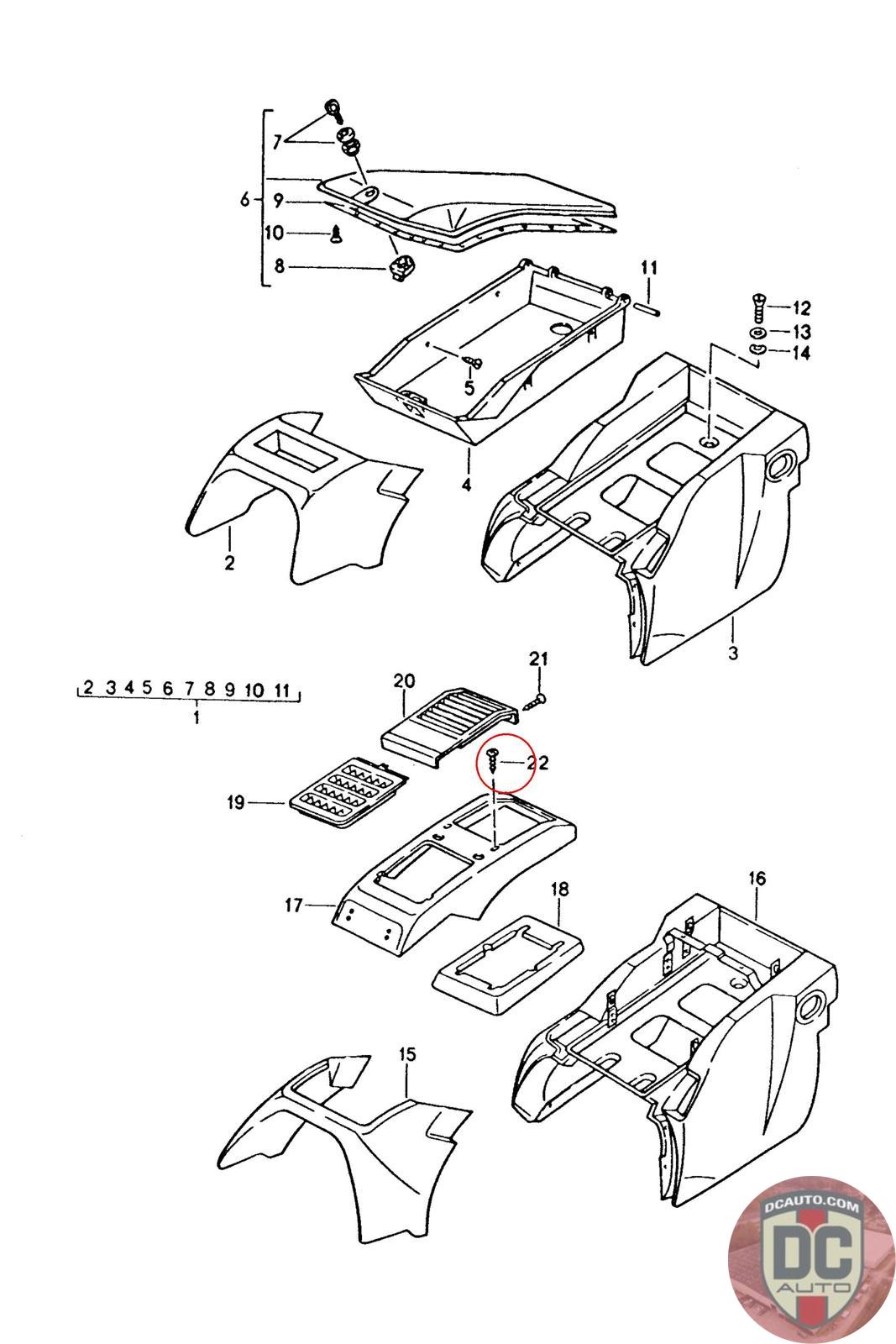 7
6
9
10
8
11
12
13
14
5
4
2
3
2 3 4 5 6 7 8 9 10 11
1
20
21
22
19
17
18
16
15
DCAUTO.COM
DC
AUTO