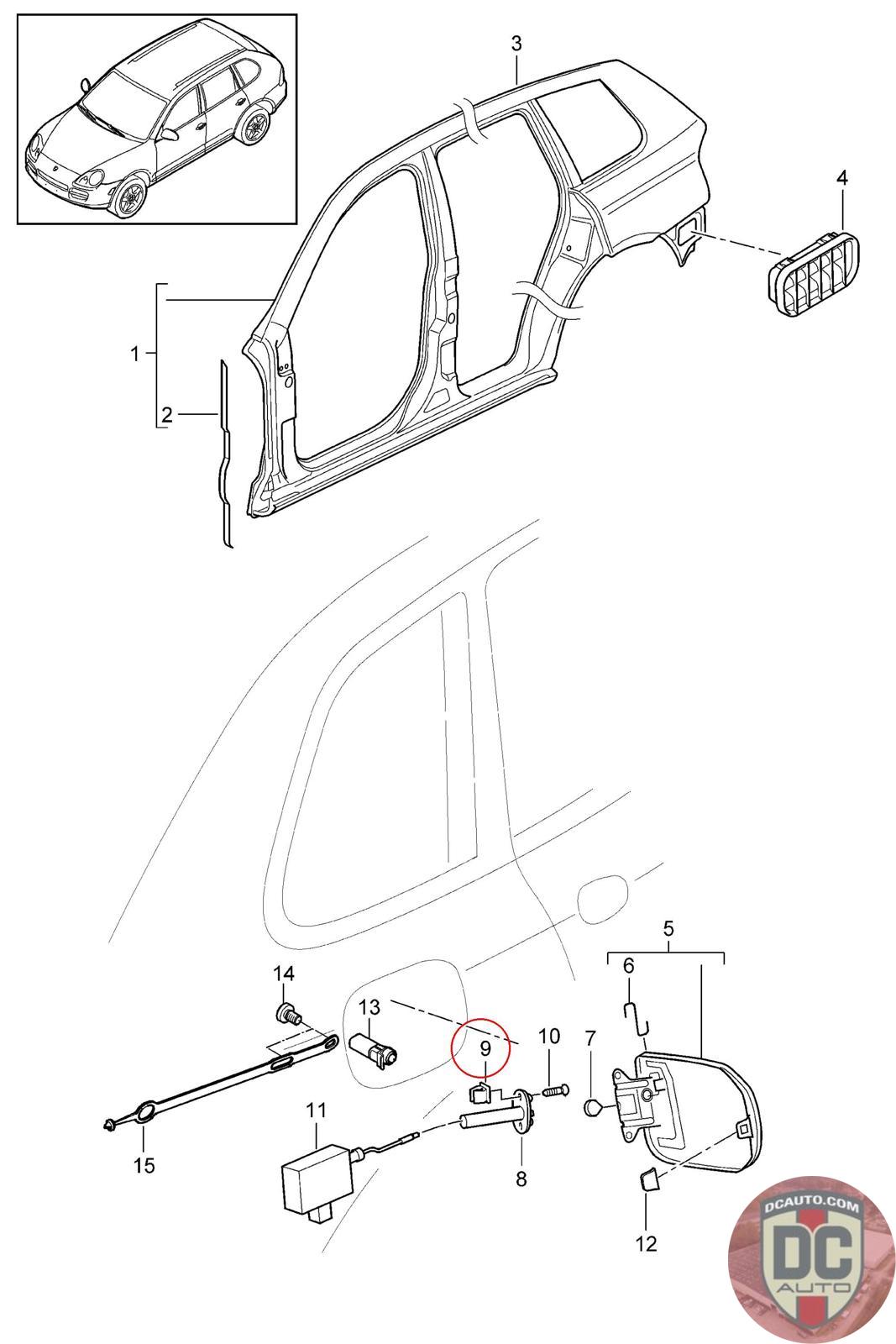 3
4
1
2
5
6
14
13
9
10
7
11
15
8
12
DCAUTO.COM
DC
AUTO