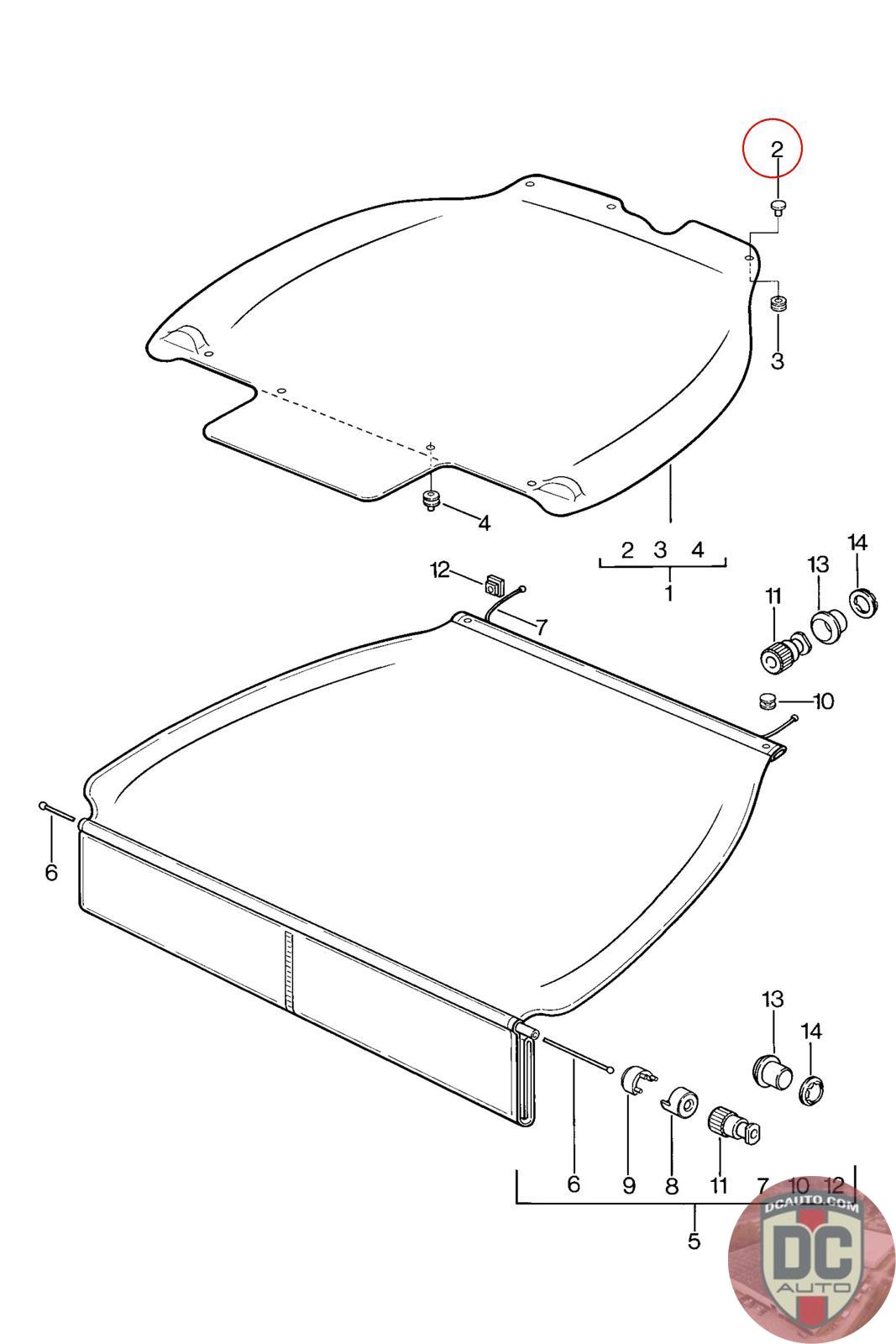 2
3
4
2 3 4
1
12
7
14
13
11
10
6
13
14
6
9
8
11
7 10 12
5
DCAUTO.COM
DC
AUTO