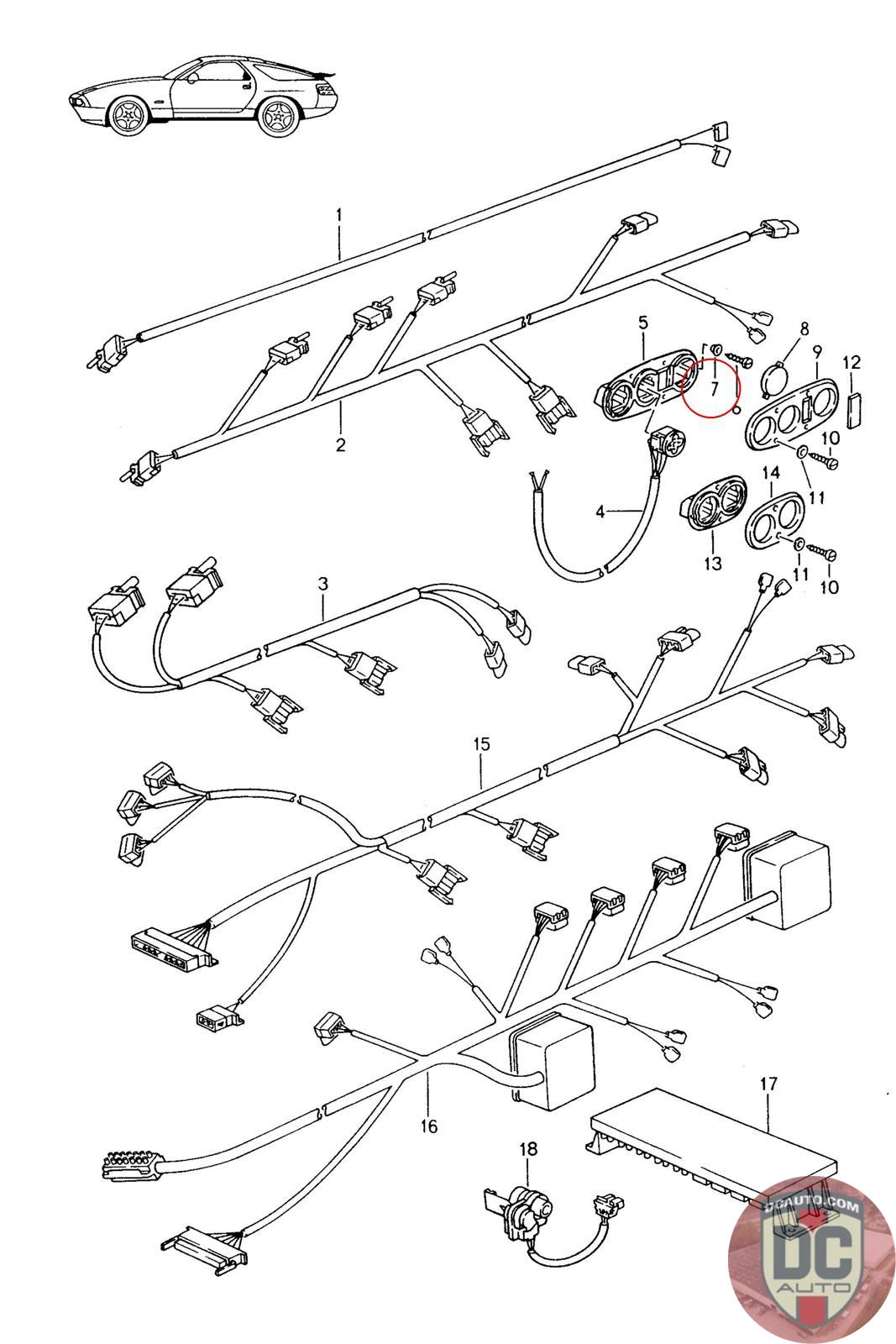 1
2
5
7
8
9
12
10
11
4
13
14
11
10
3
15
16
17
18
DCAUTO.COM
DC
AUTO