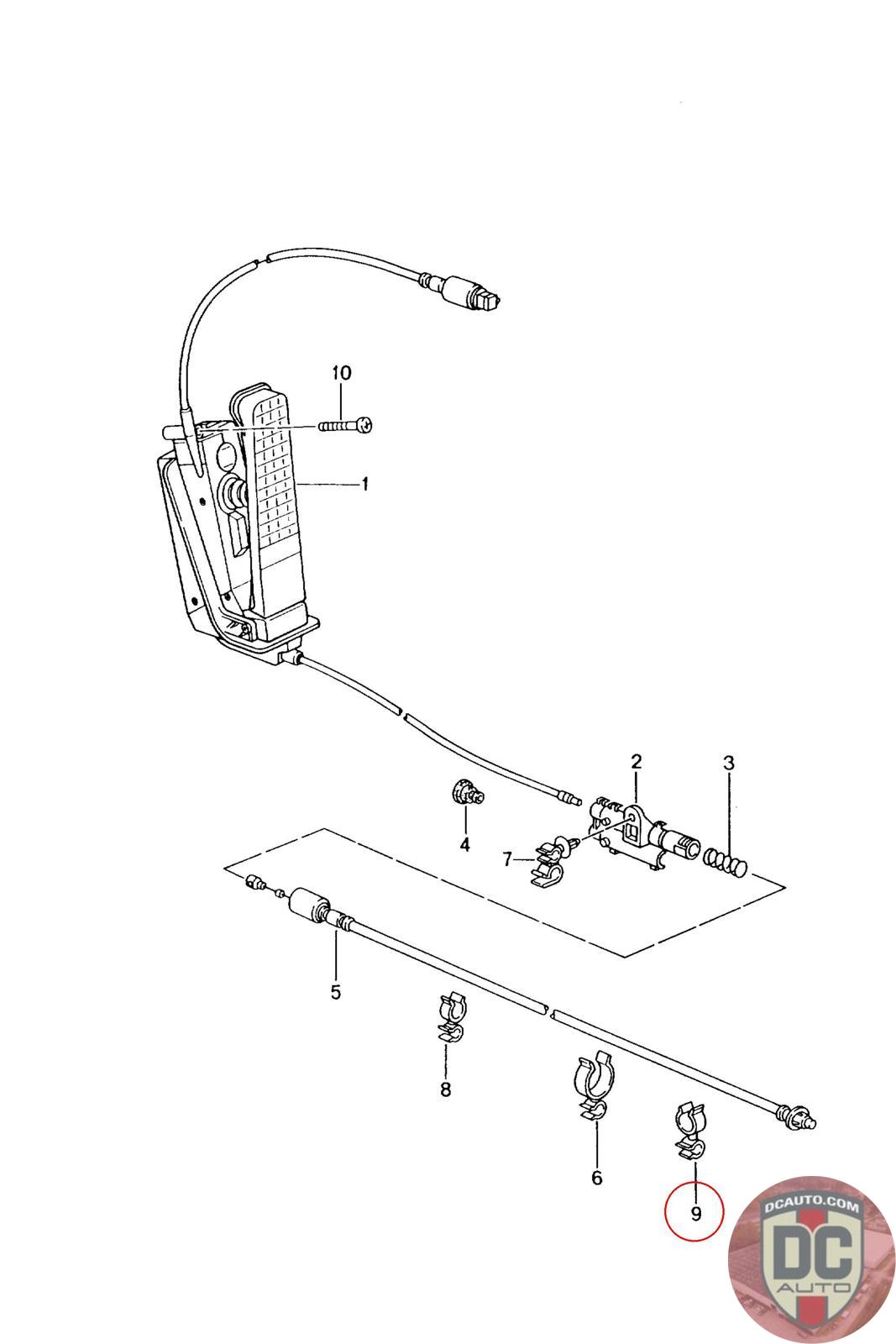 10
1
2
3
4
7
5
8
6
9
DCAUTO.COM
DC
AUTO