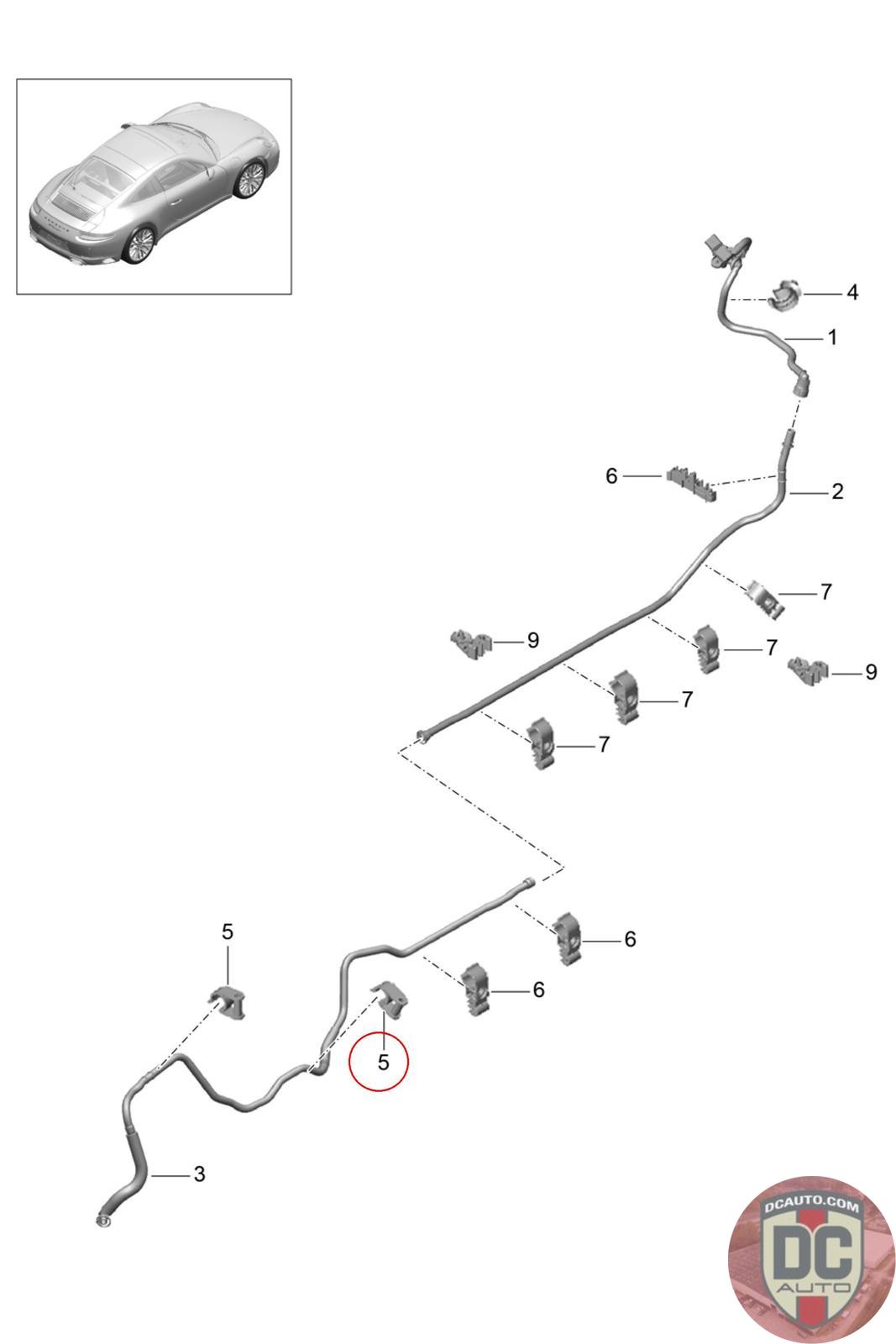 4
1
6
2
7
9
7
9
7
7
5
6
6
5
3
DCAUTO.COM
DC
AUTO