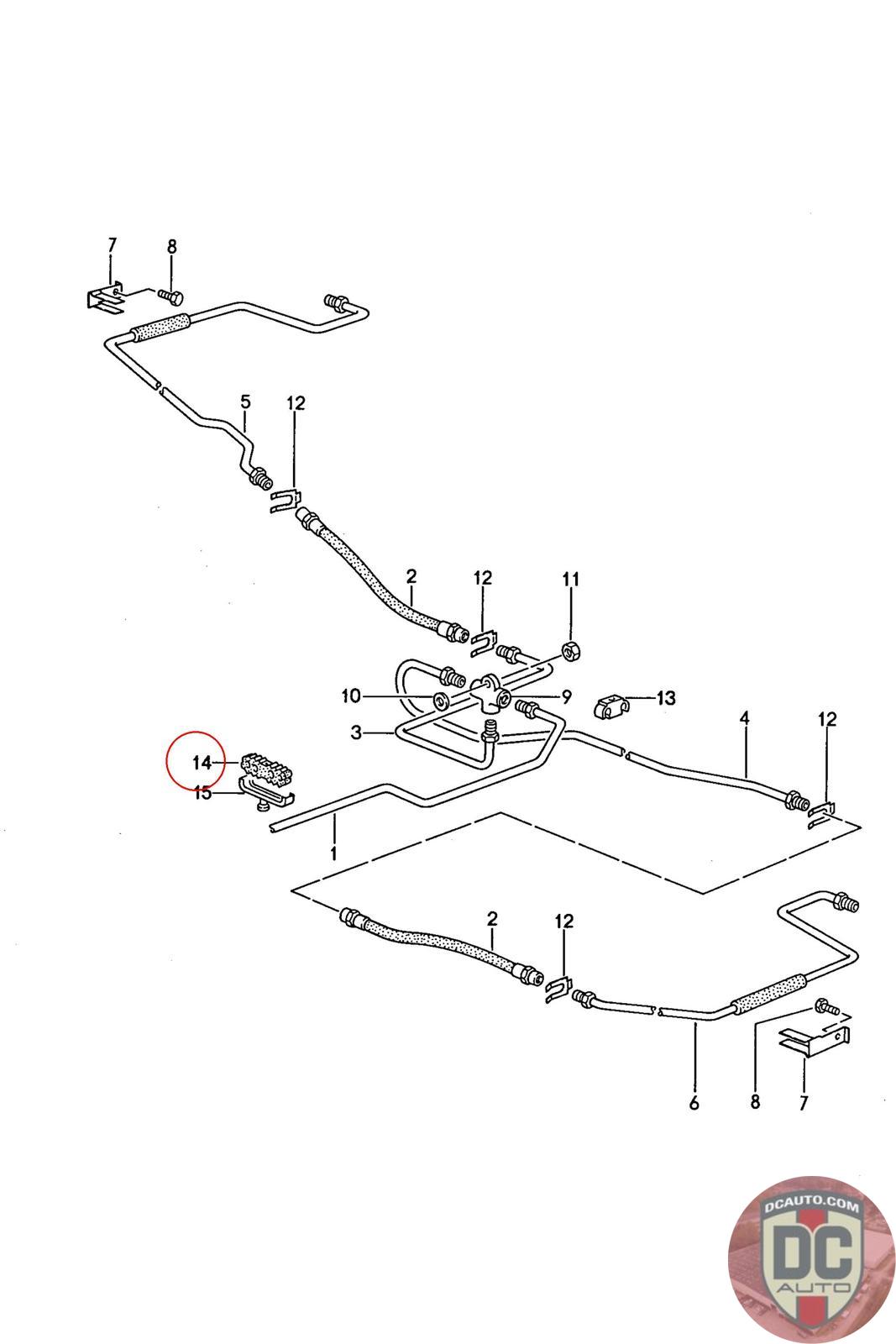 7
8
5
12
2
12
11
10
9
13
3
4
12
14
15
1
2
12
6
8
7
DCAUTO.COM
DC
AUTO