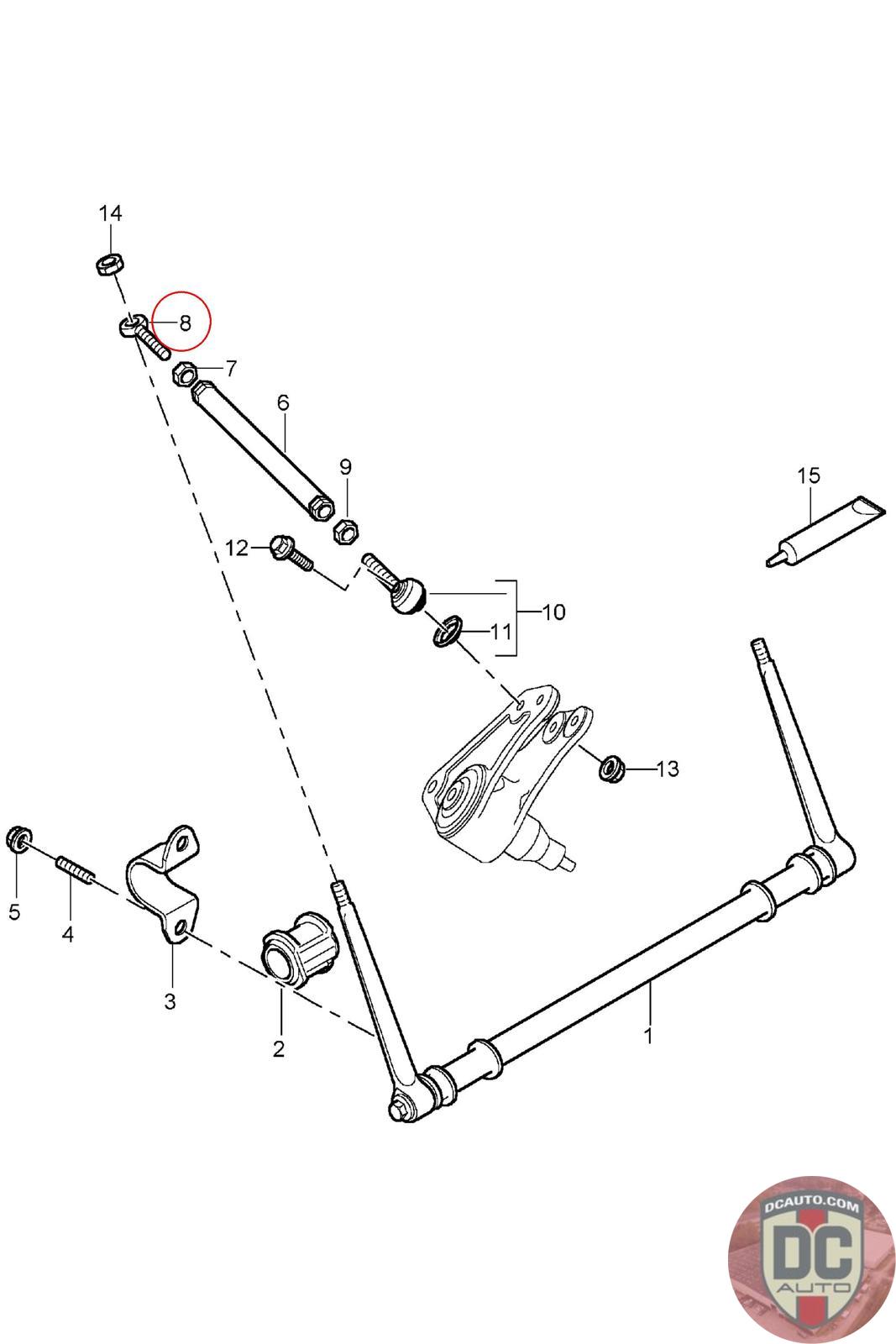 14
8
7
6
9
15
12
10
11
13
5
4
3
2
1
DCAUTO.COM
DC
AUTO