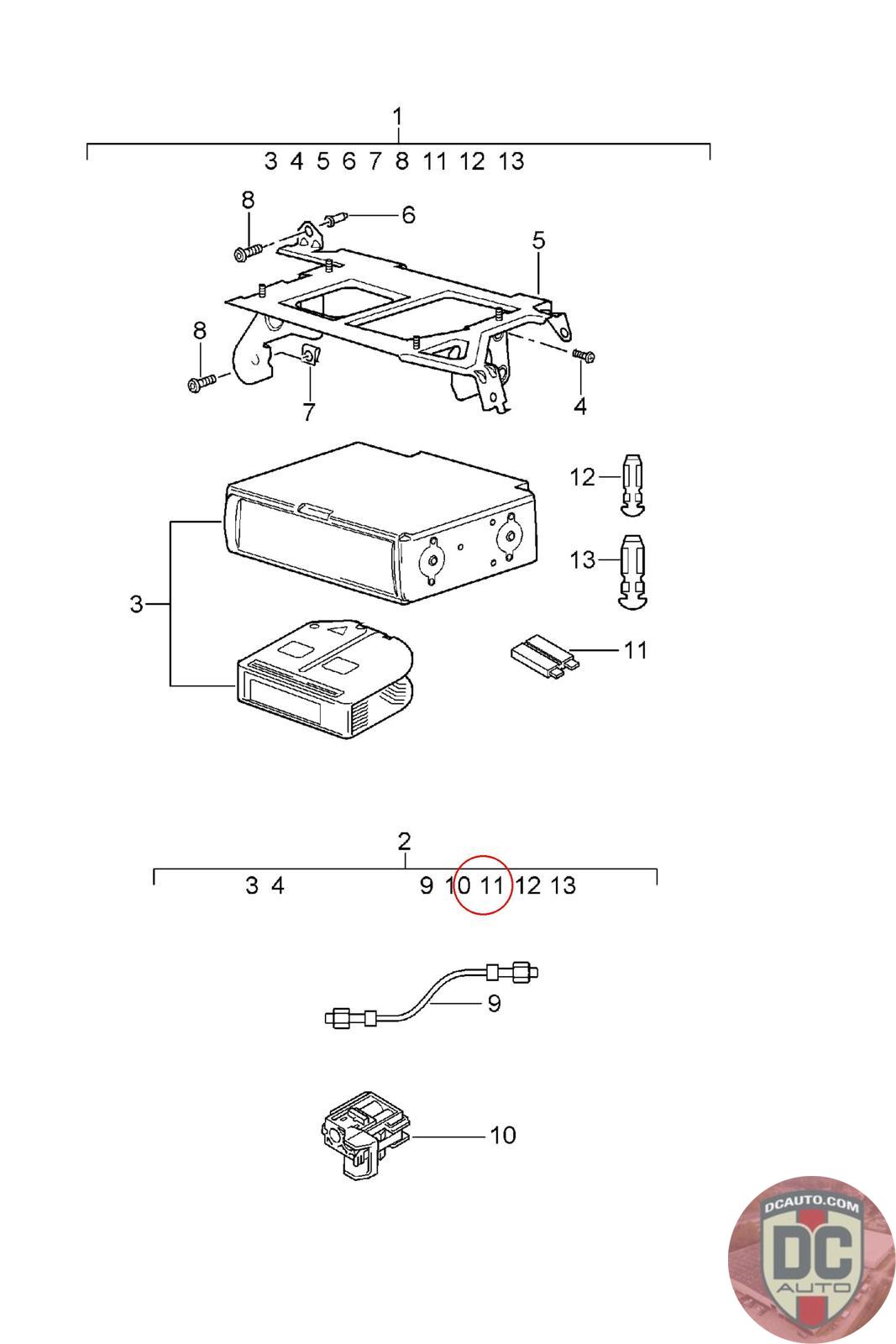 1
3 4 5 6 7 8 11 12 13

8
6
5
8
7
4

12
13
3
11

2
3 4 9 10 11 12 13

9

10

DCAUTO.COM
DC
AUTO