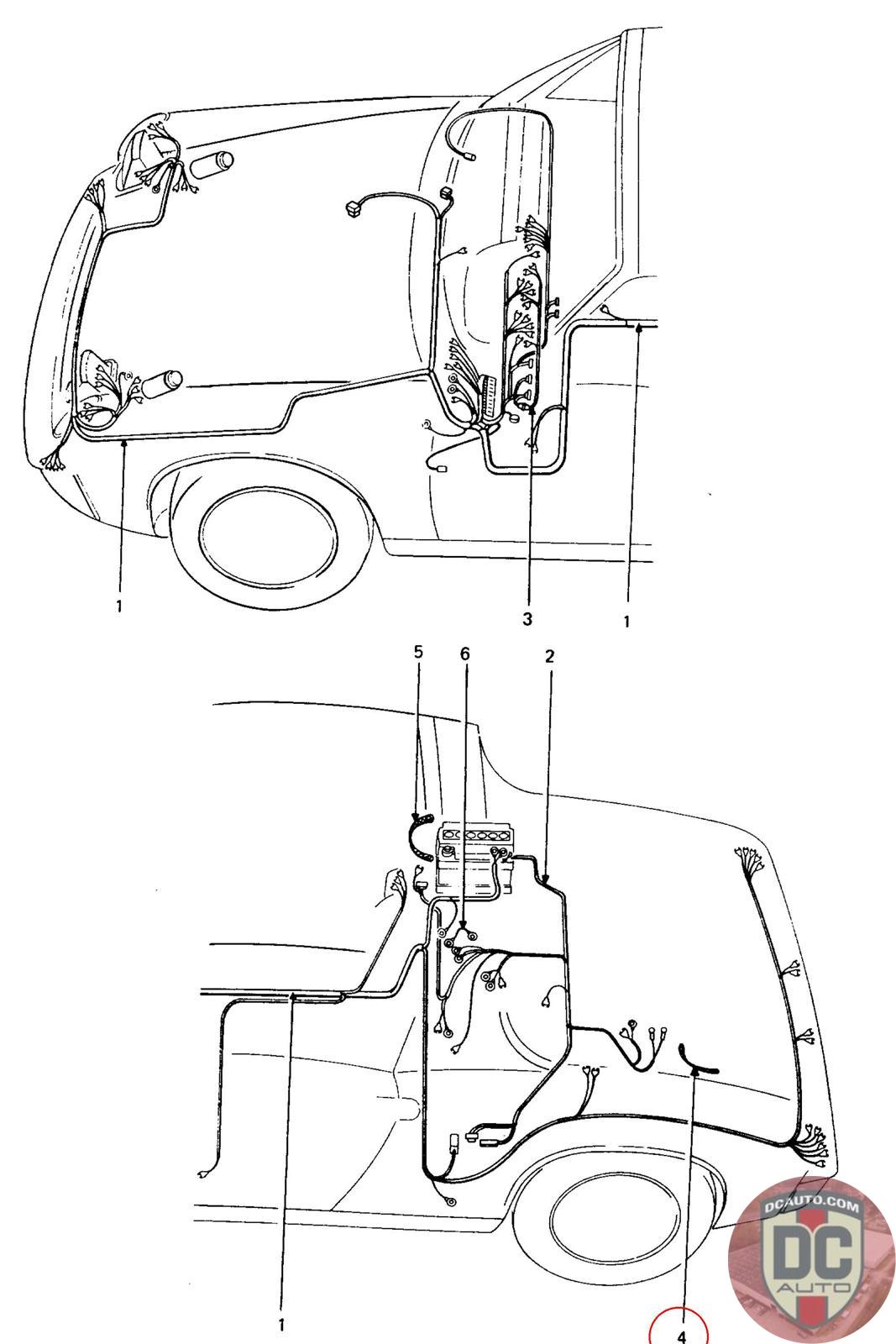 1
3
1
5
6
2
1
4
DCAUTO.COM
DC
AUTO