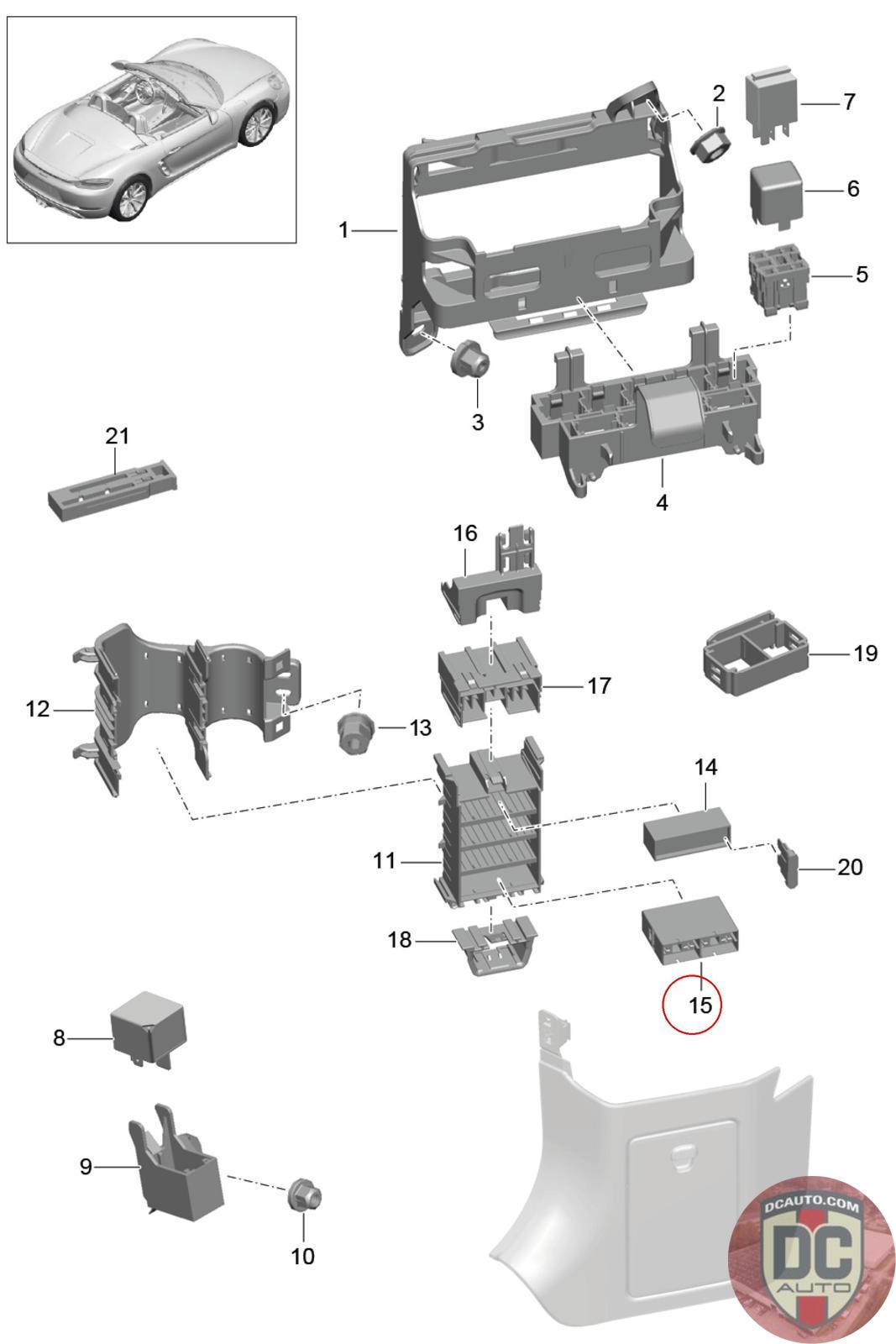 2
7
6
1
5
3
4
21
16
19
17
12
13
14
11
20
18
15
8
9
10
DCAUTO.COM
DC
AUTO