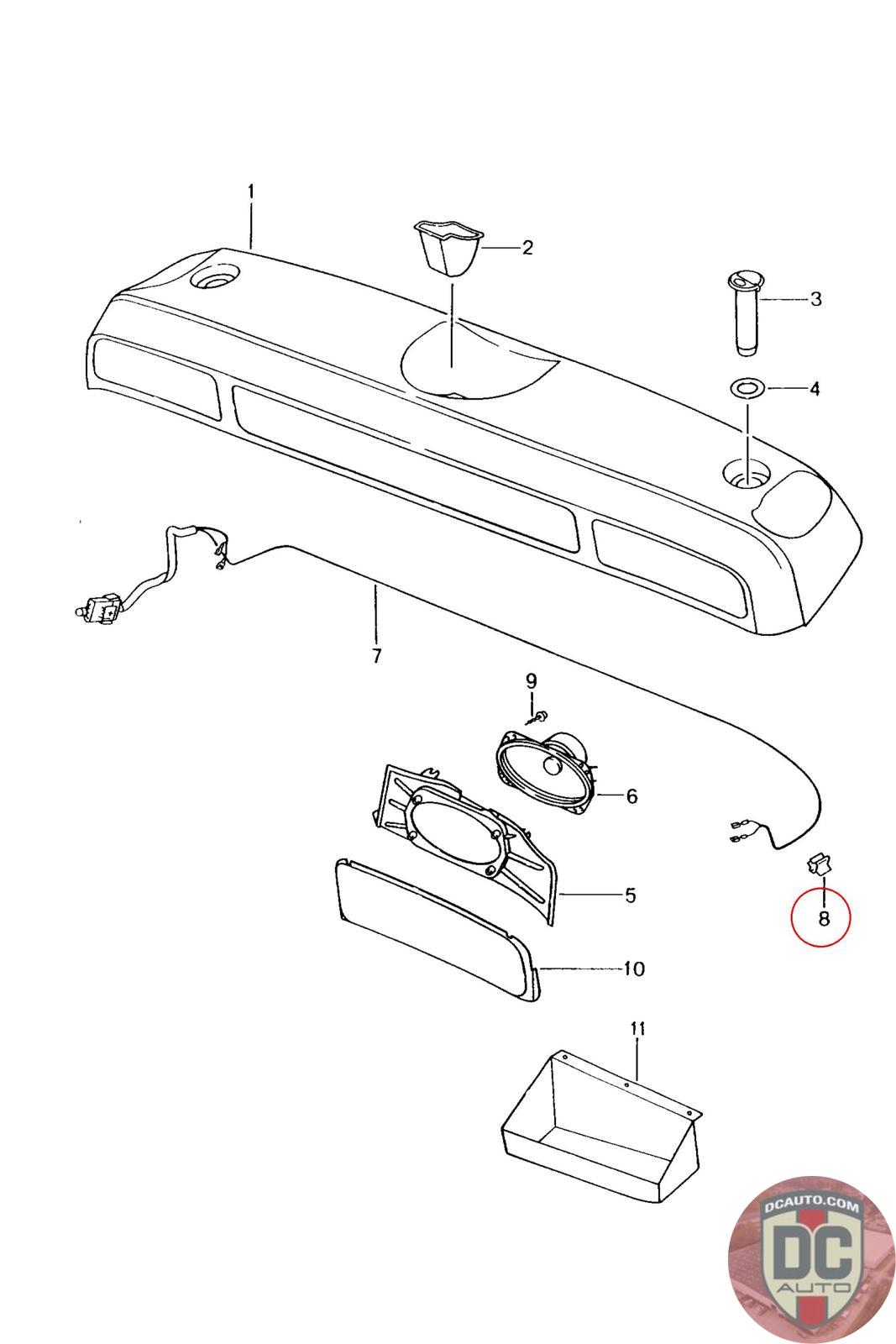 1
2
3
4
7
9
6
5
8
10
11
DCAUTO.COM
DC
AUTO