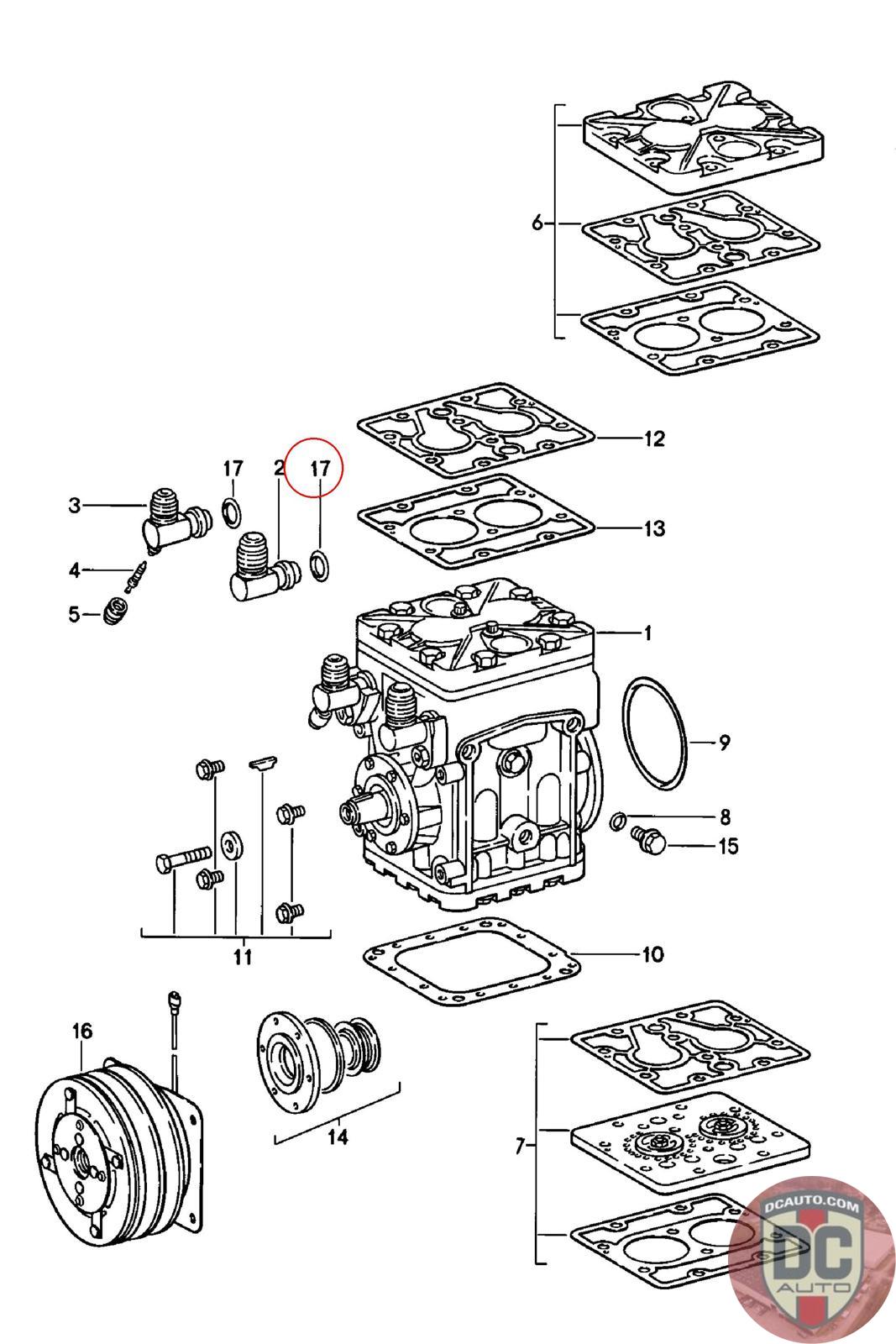 6
12
17
2
17
3
13
4
5
1
9
8
15
11
10
16
14
7
DCAUTO.COM
DC
AUTO