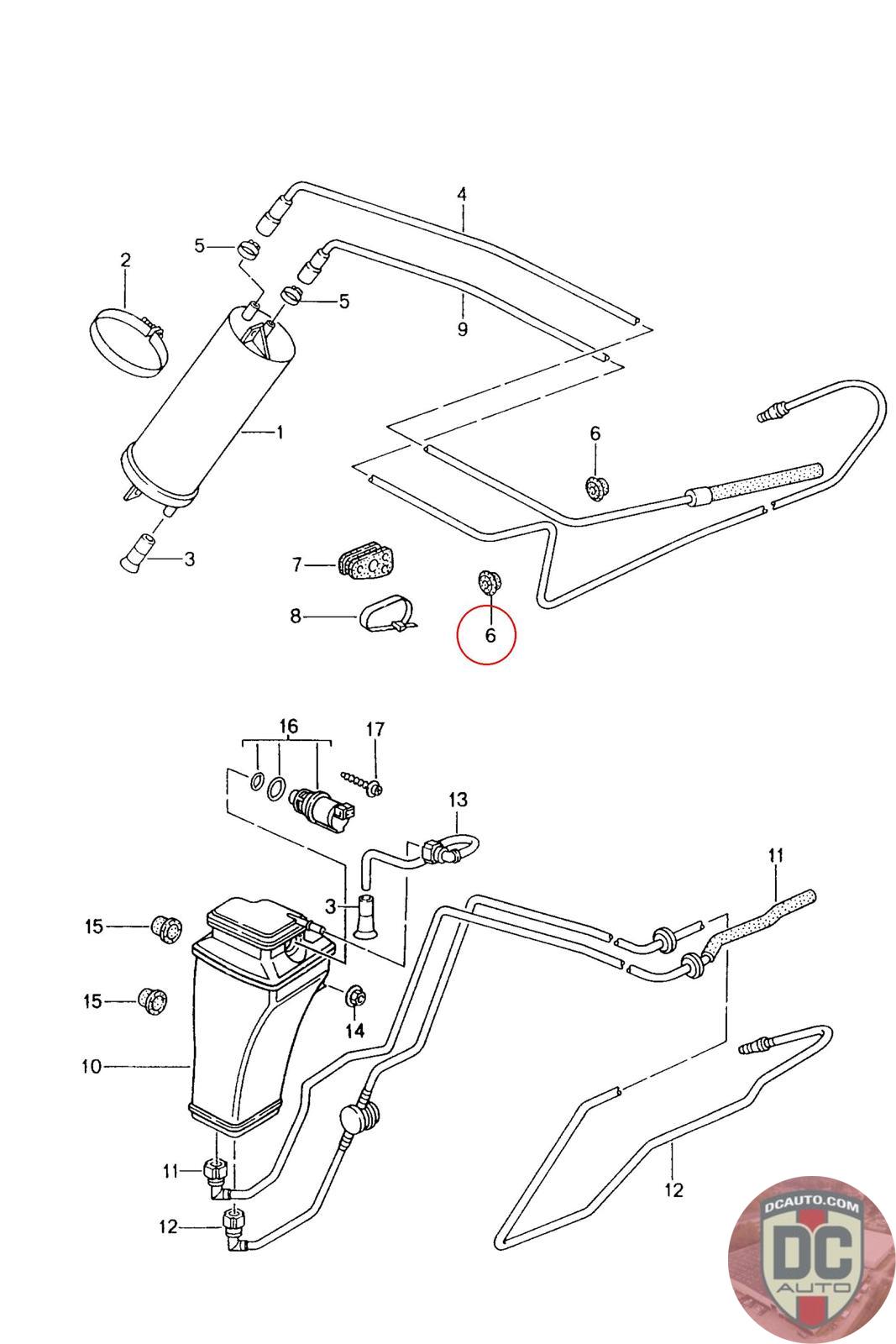 4
5
2
5
9
1
6
3
7
8
6
16
17
13
11
3
15
15
14
10
11
12
12
DCAUTO.COM
DC
AUTO