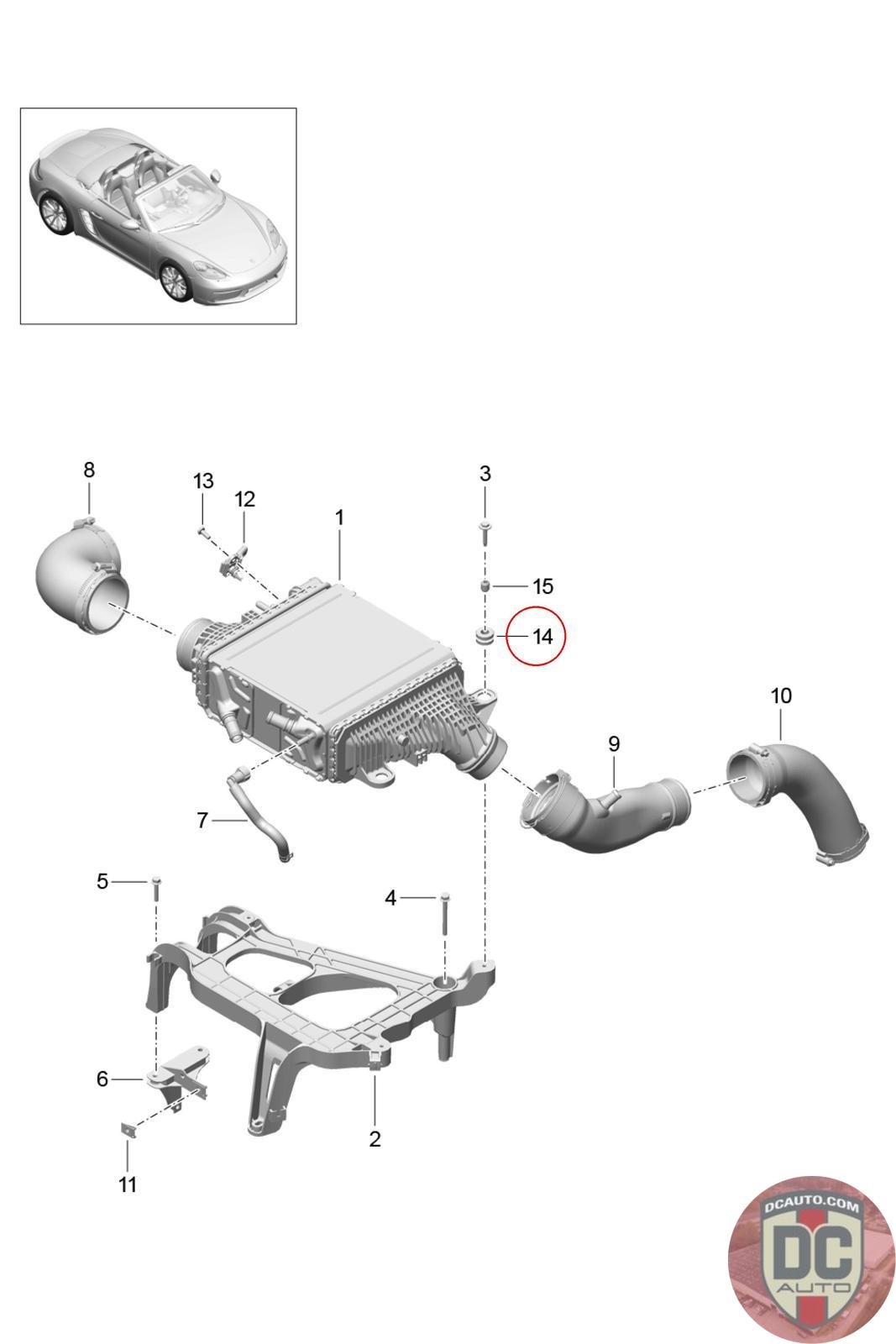 8
13
12
1
3
15
14
10
9
7
5
4
6
2
11
DCAUTO.COM
DC
AUTO