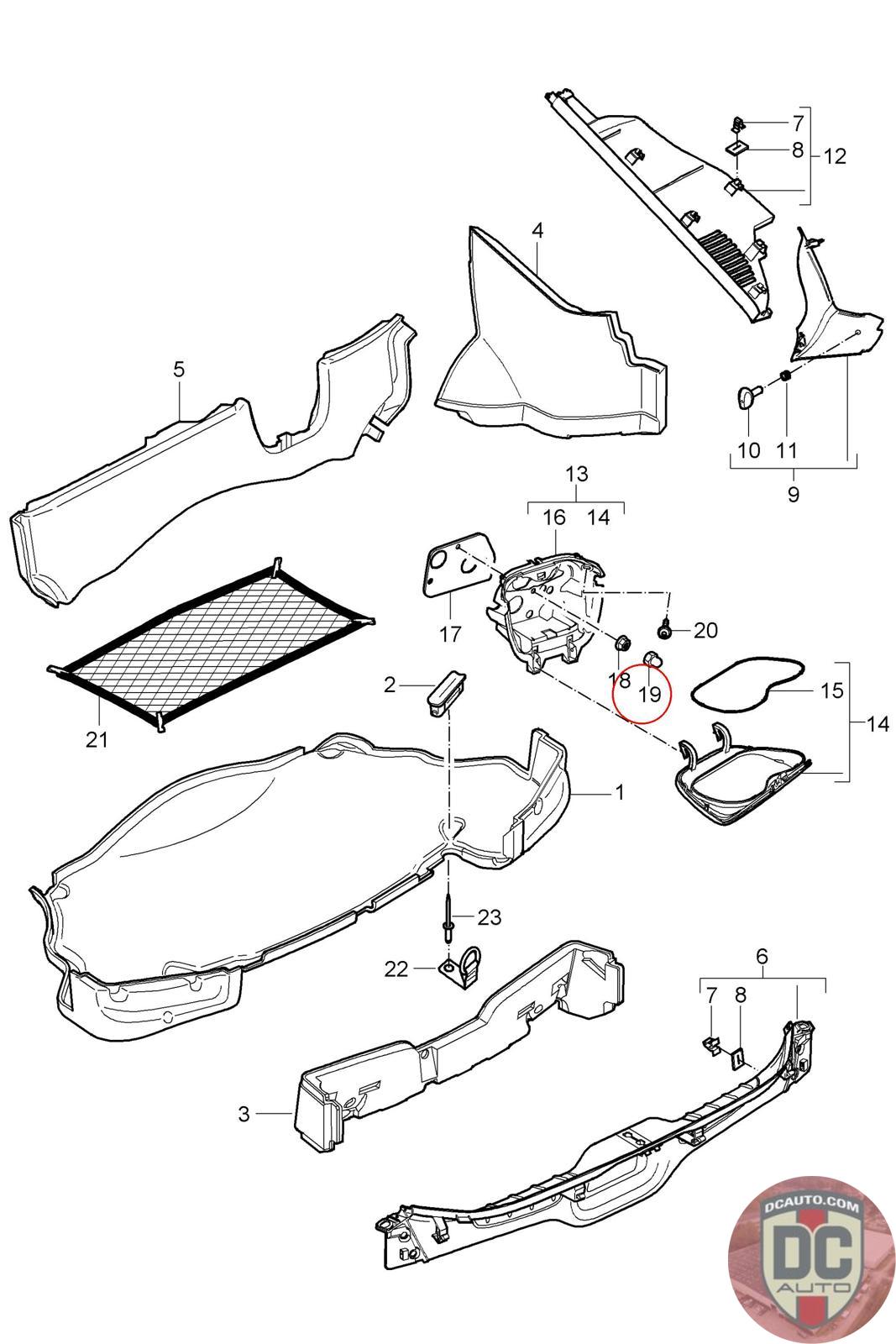 7
8
12
4
5
10
11
9
13
16
14
17
20
18
19
15
14
2
21
1
23
22
6
7
8
3
DCAUTO.COM
DC
AUTO