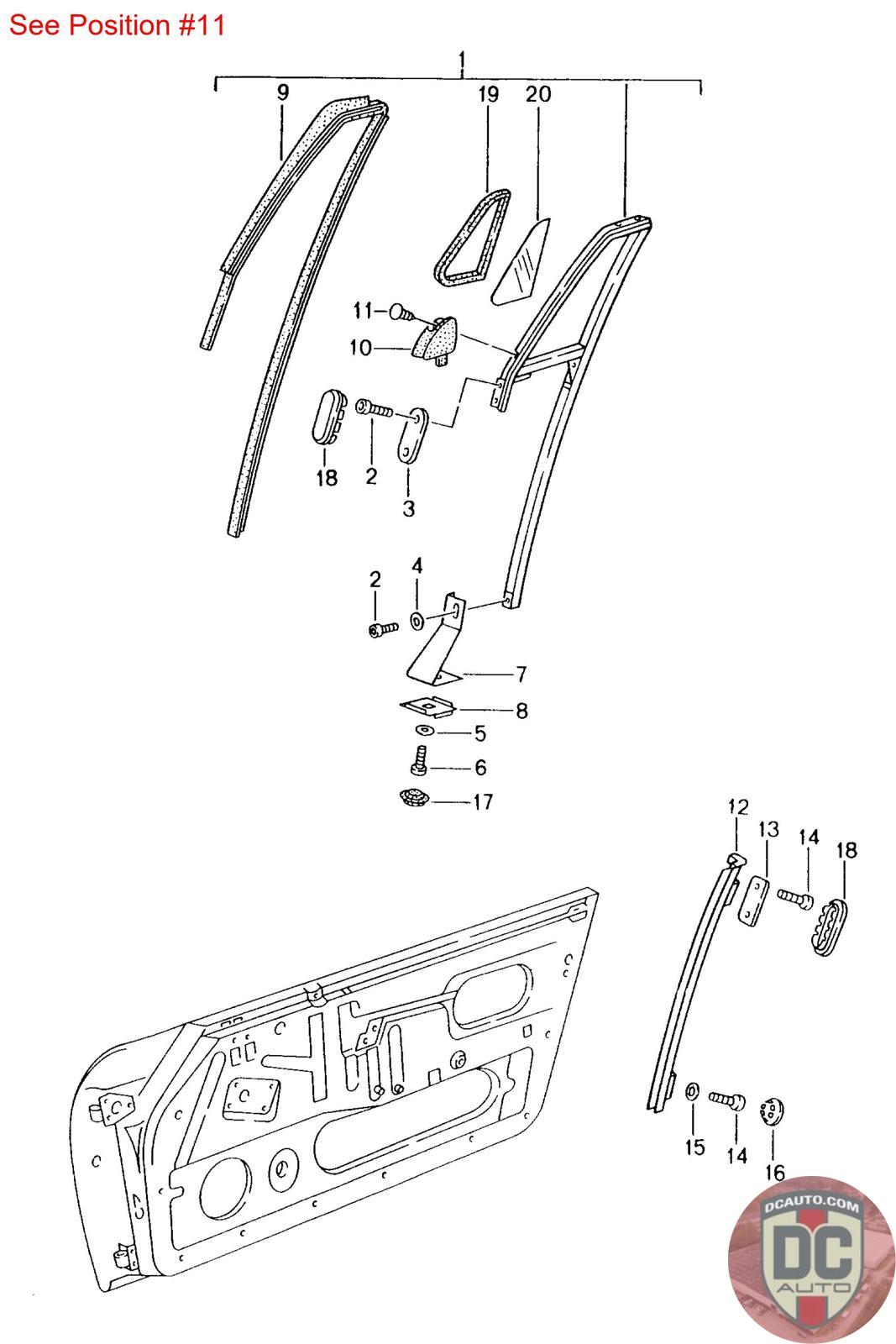 See Position #11

1
9
19
20
11
10
18
2
3
2
4
7
8
5
6
17
12
13
14
18
15
14
16

DCAUTO.COM
DC
AUTO