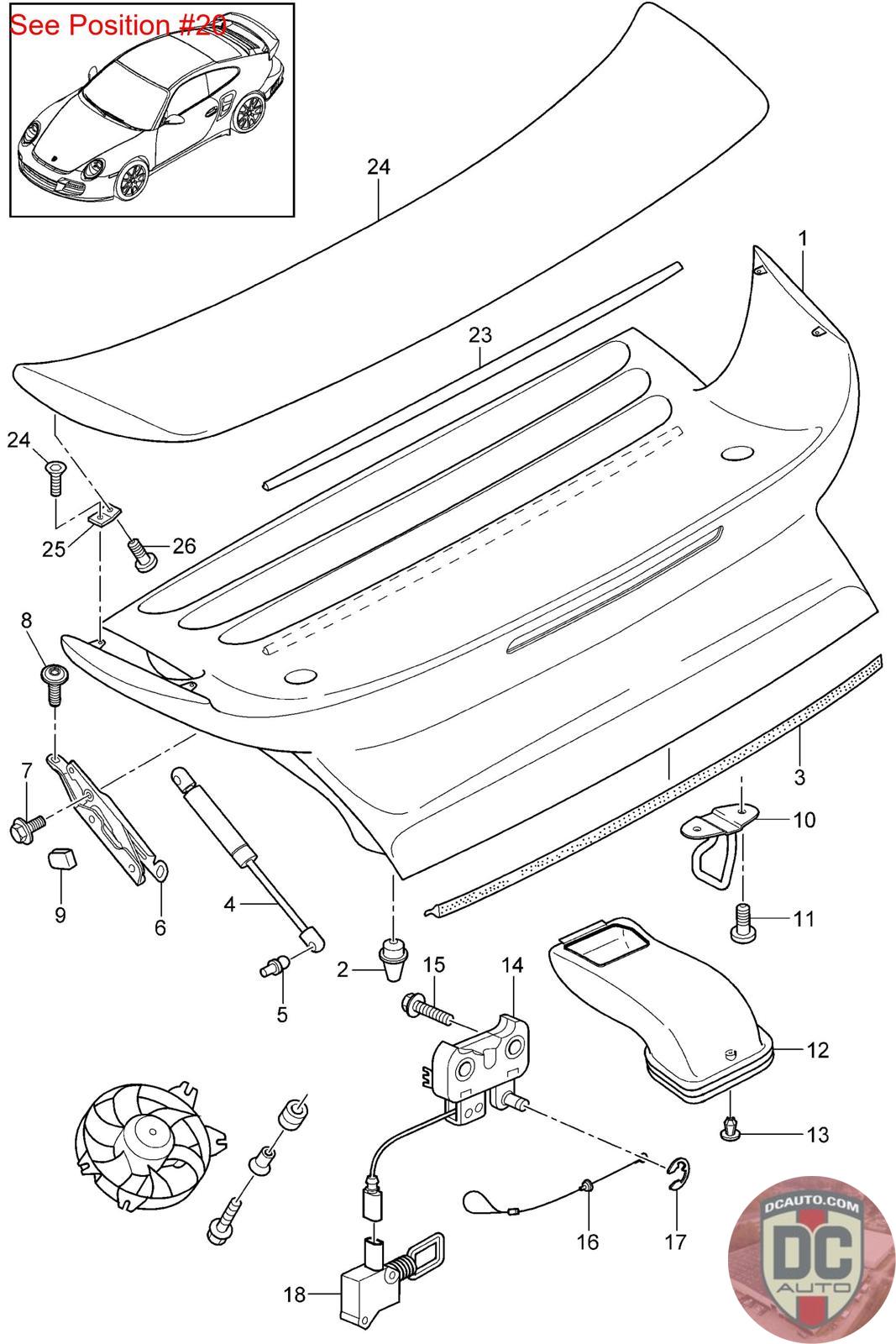 See Position #20

24

1

23

24

25

26

8

7

9

6

4

5

2

3

10

11

15

14

12

13

16

17

18

DCAUTO.COM
DC
AUTO