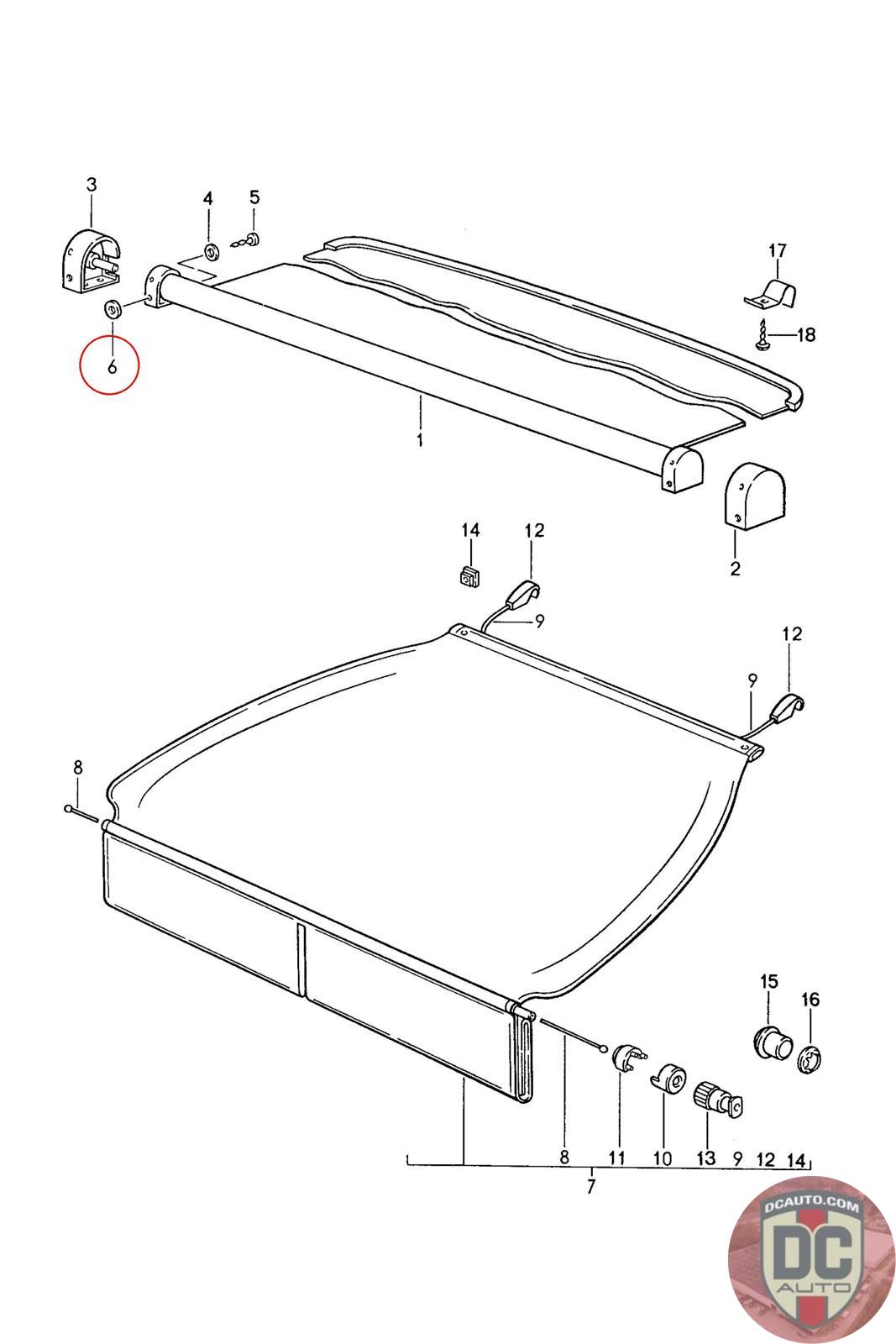 3
4
5
17
18
6
1
2
14
12
9
12
9
8
15
16
8
11
10
13
9
12
14
7
DCAUTO.COM
DC
AUTO