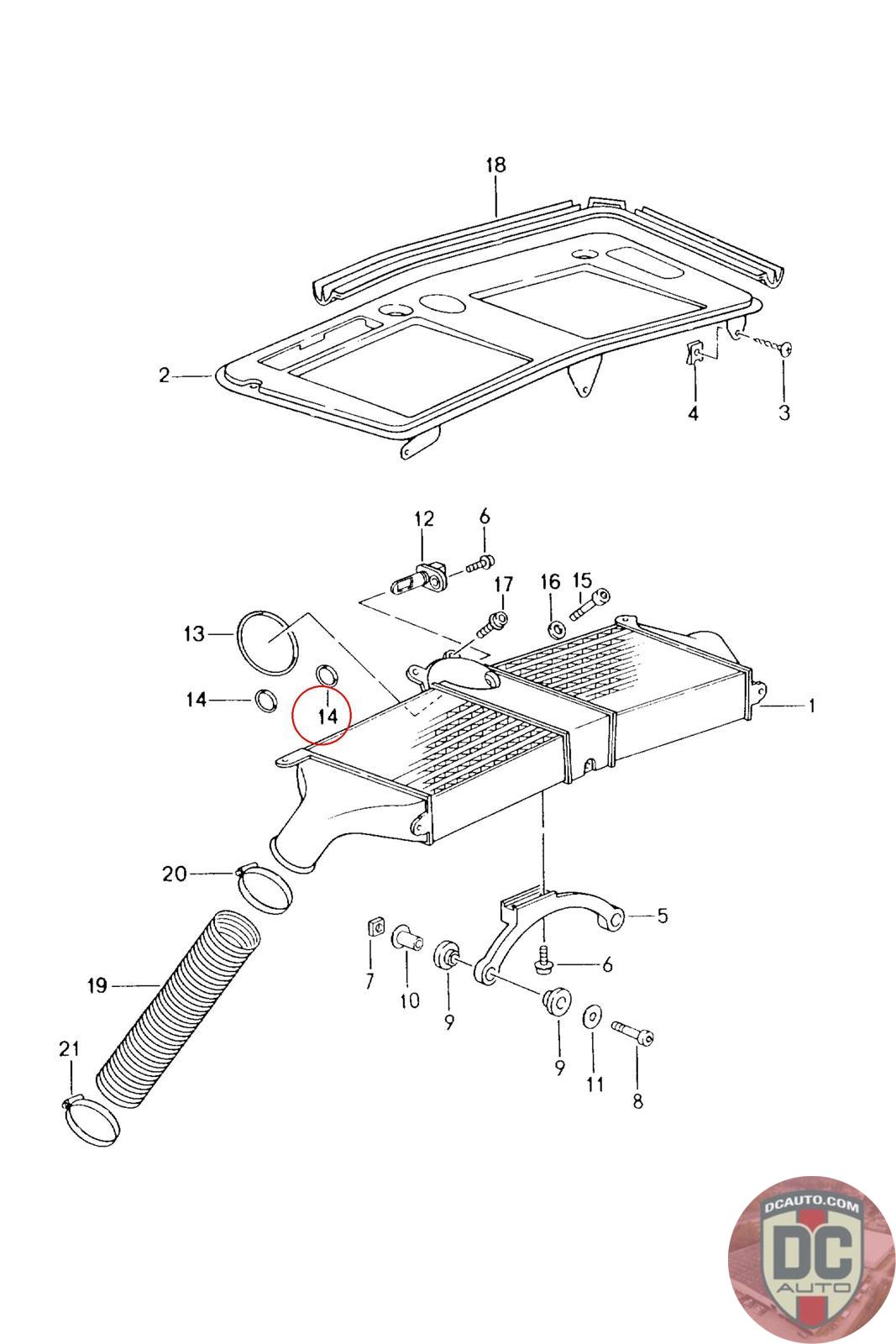 18

2

4

3

12

6

17

16

15

13

14

14

1

20

5

7

10

9

6

19

9

11

8

21

DCAUTO.COM
DC
AUTO