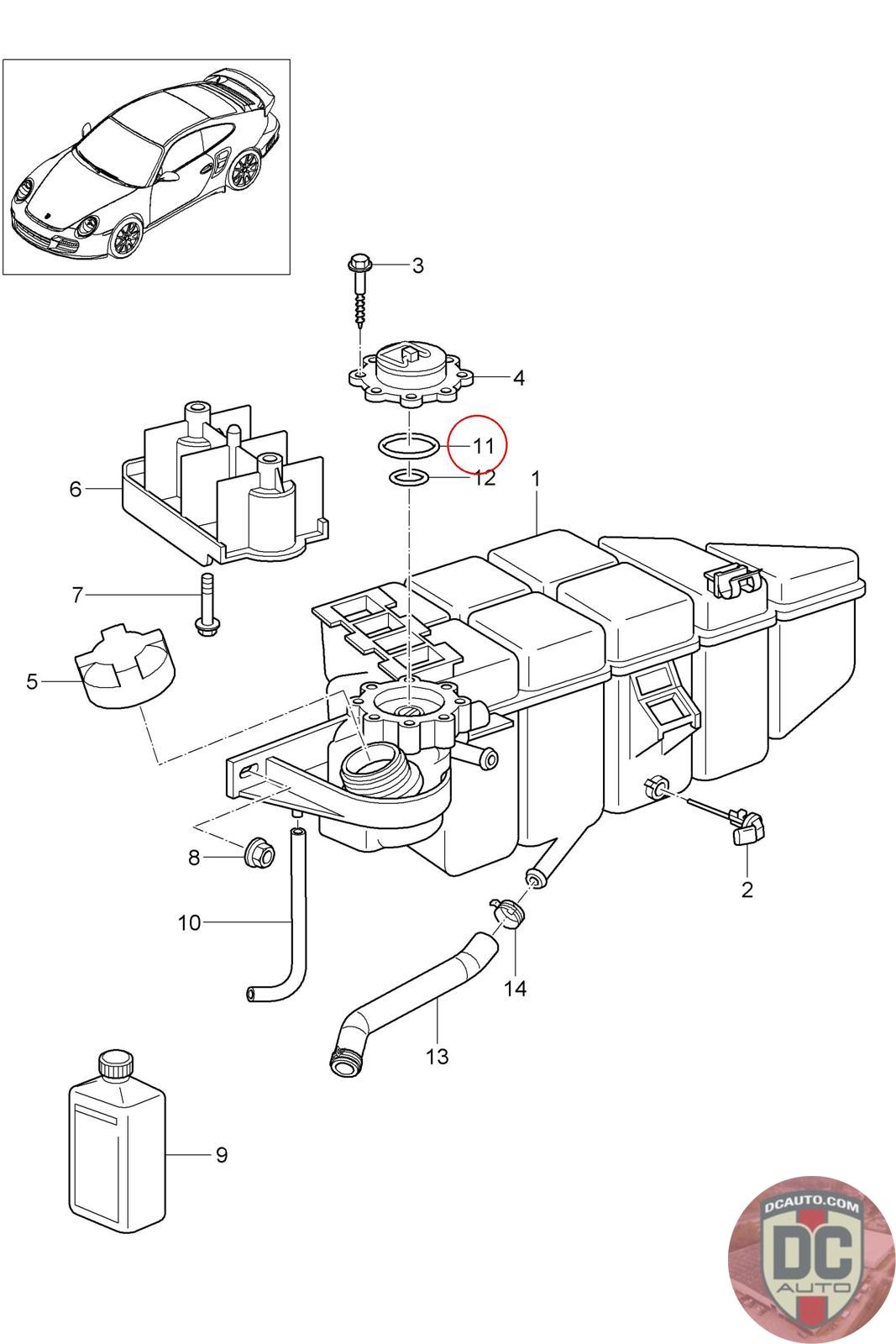 3
4
11
12
1
6
7
5
8
2
10
14
13
9
DCAUTO.COM
DC
AUTO