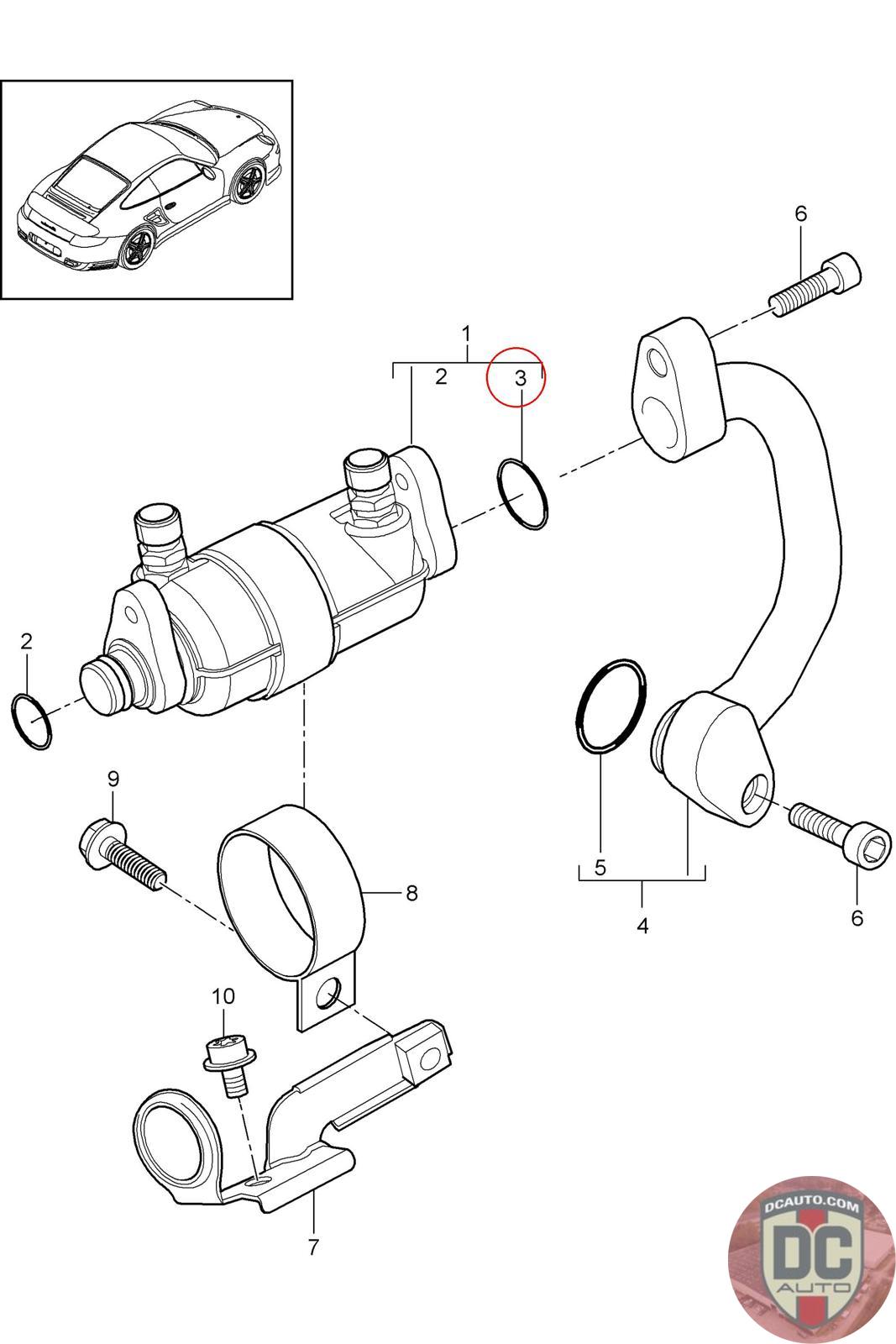 6
1
2
3
2
9
8
5
4
6
10
7
DCAUTO.COM
DC
AUTO