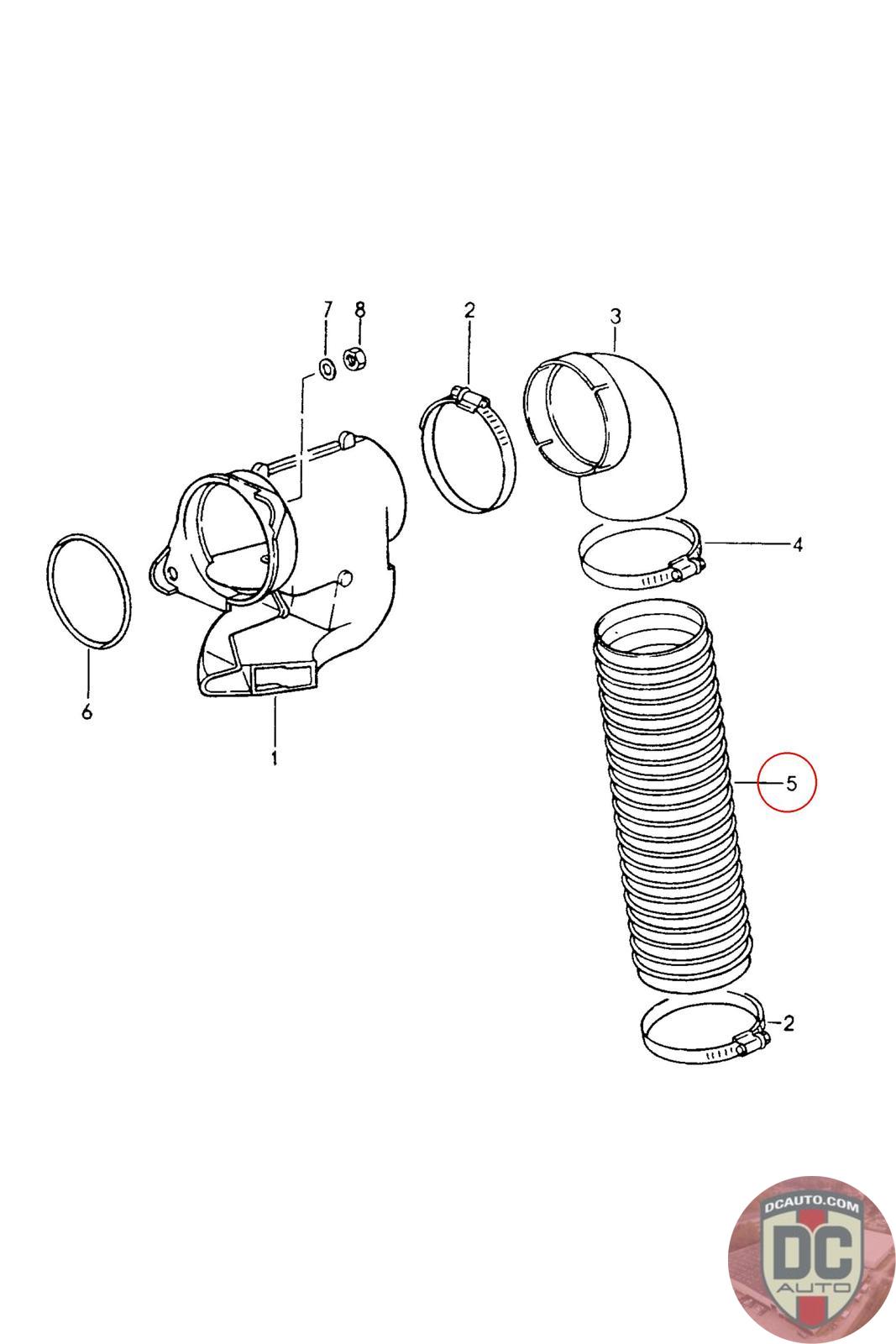 7
8
2
3
4
6
1
5
2
DCAUTO.COM
DC
AUTO