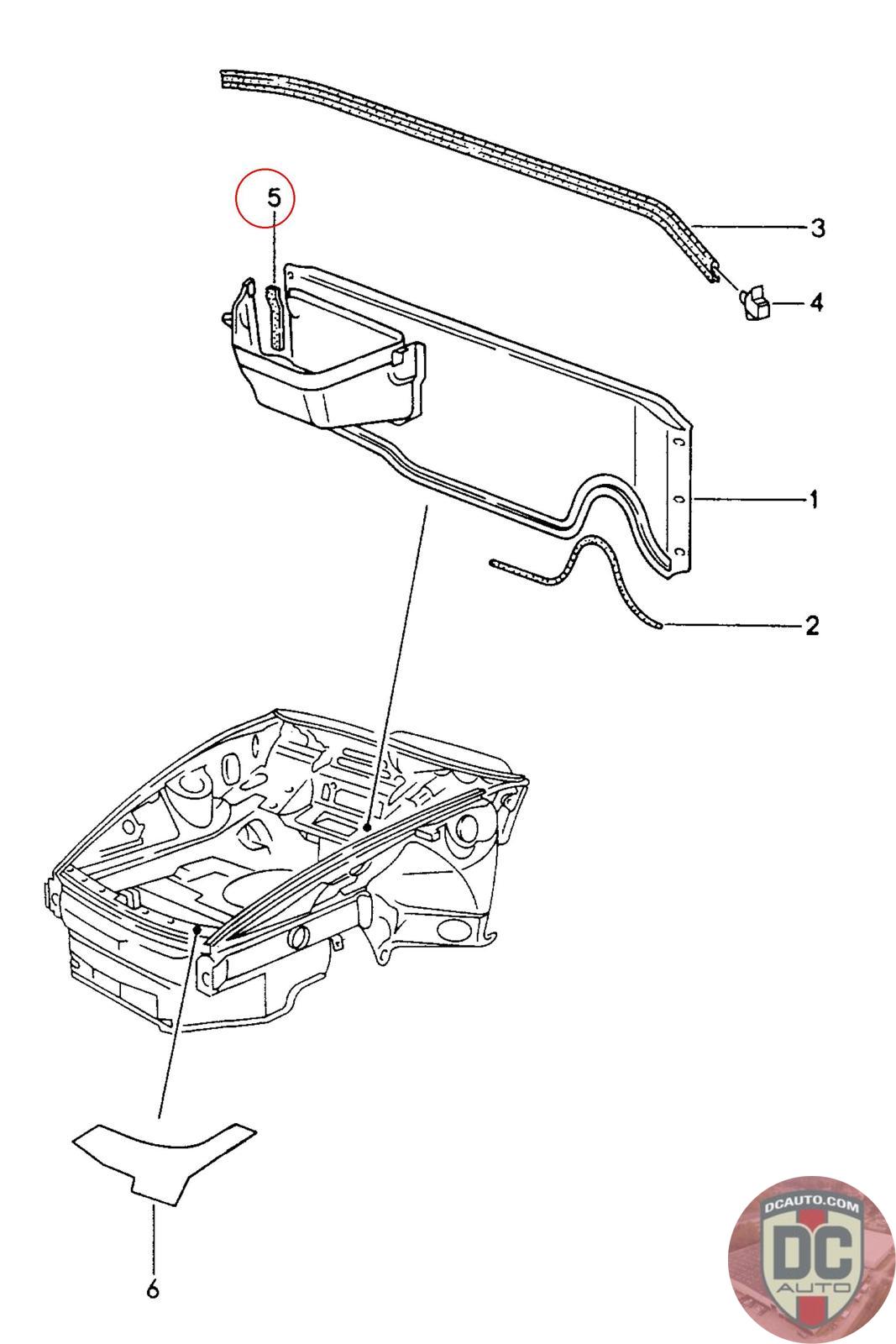 5
3
4
1
2
6
DCAUTO.COM
DC
AUTO