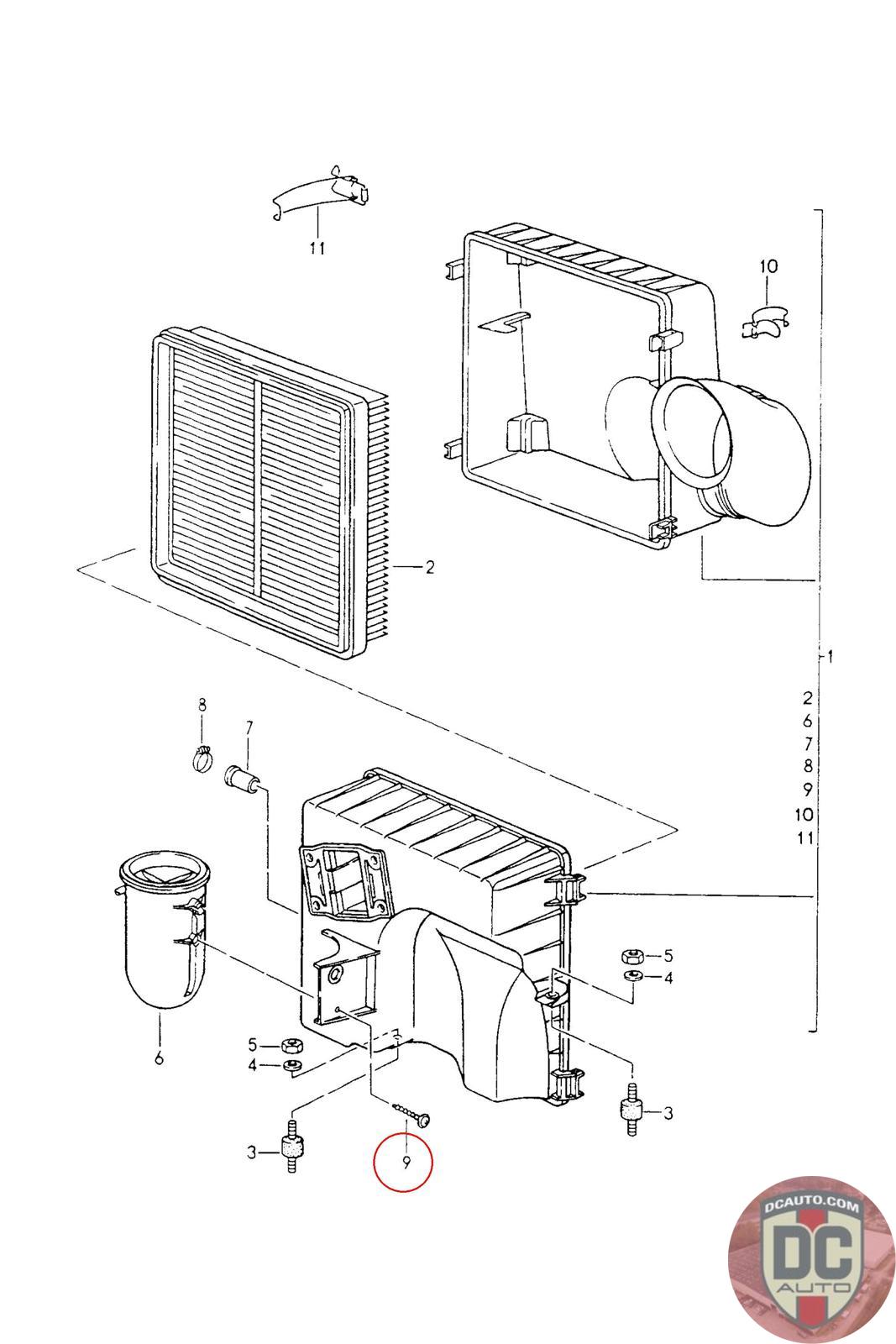 11

10

2

1

2
6
7
8
9
10
11

8

7

5

4

6

5

4

3

9

3

DCAUTO.COM
DC
AUTO