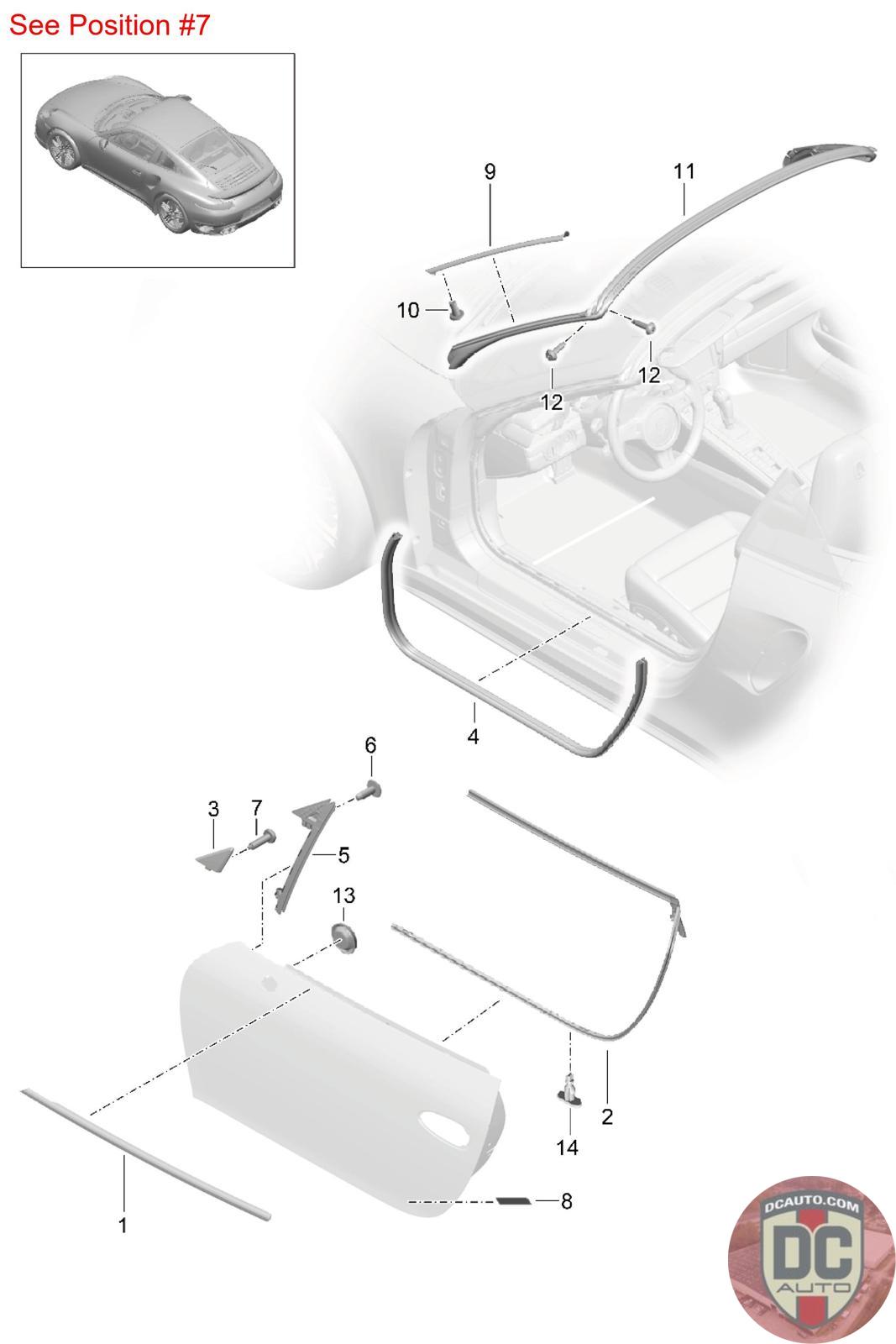 See Position #7

9
11
10
12
12
4
6
3
7
5
13
2
14
1
8

DCAUTO.COM
DC
AUTO