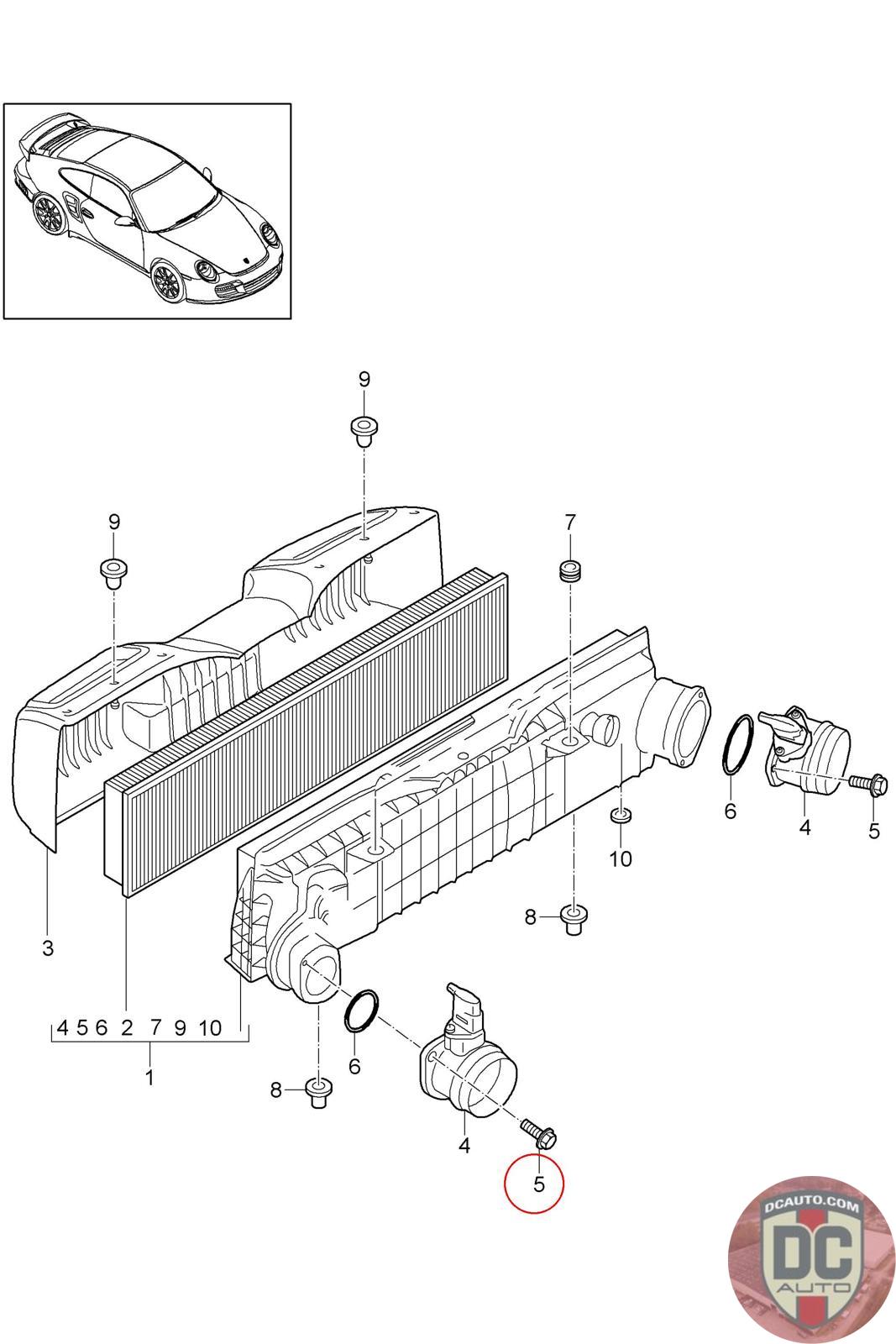 9

9

7

6

4

5

10

8

3

4 5 6 2 7 9 10

1

6

8

4

5

DCAUTO.COM
DC
AUTO