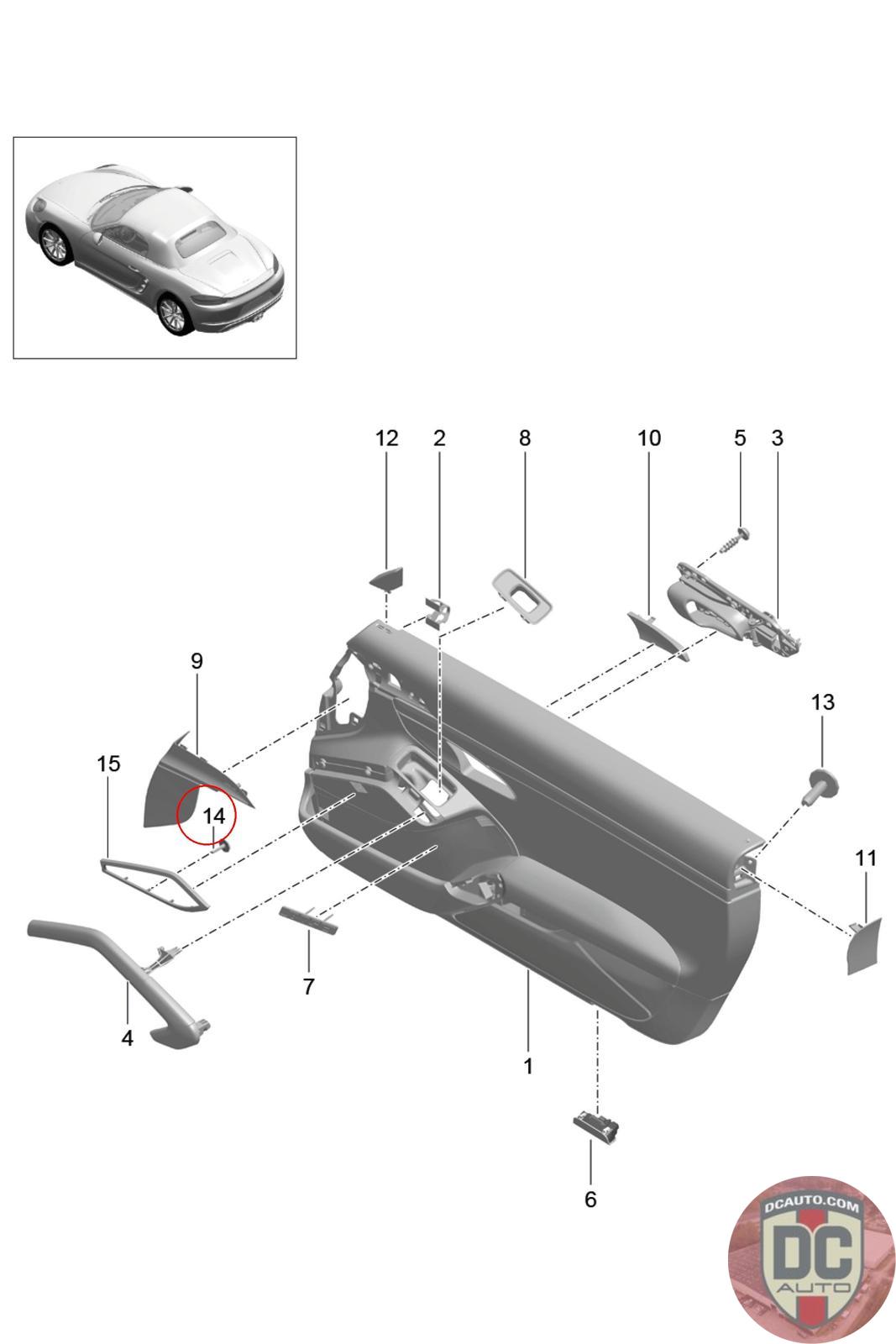 12
2
8
10
5
3
9
13
15
14
11
7
4
1
6
DCAUTO.COM
DC
AUTO