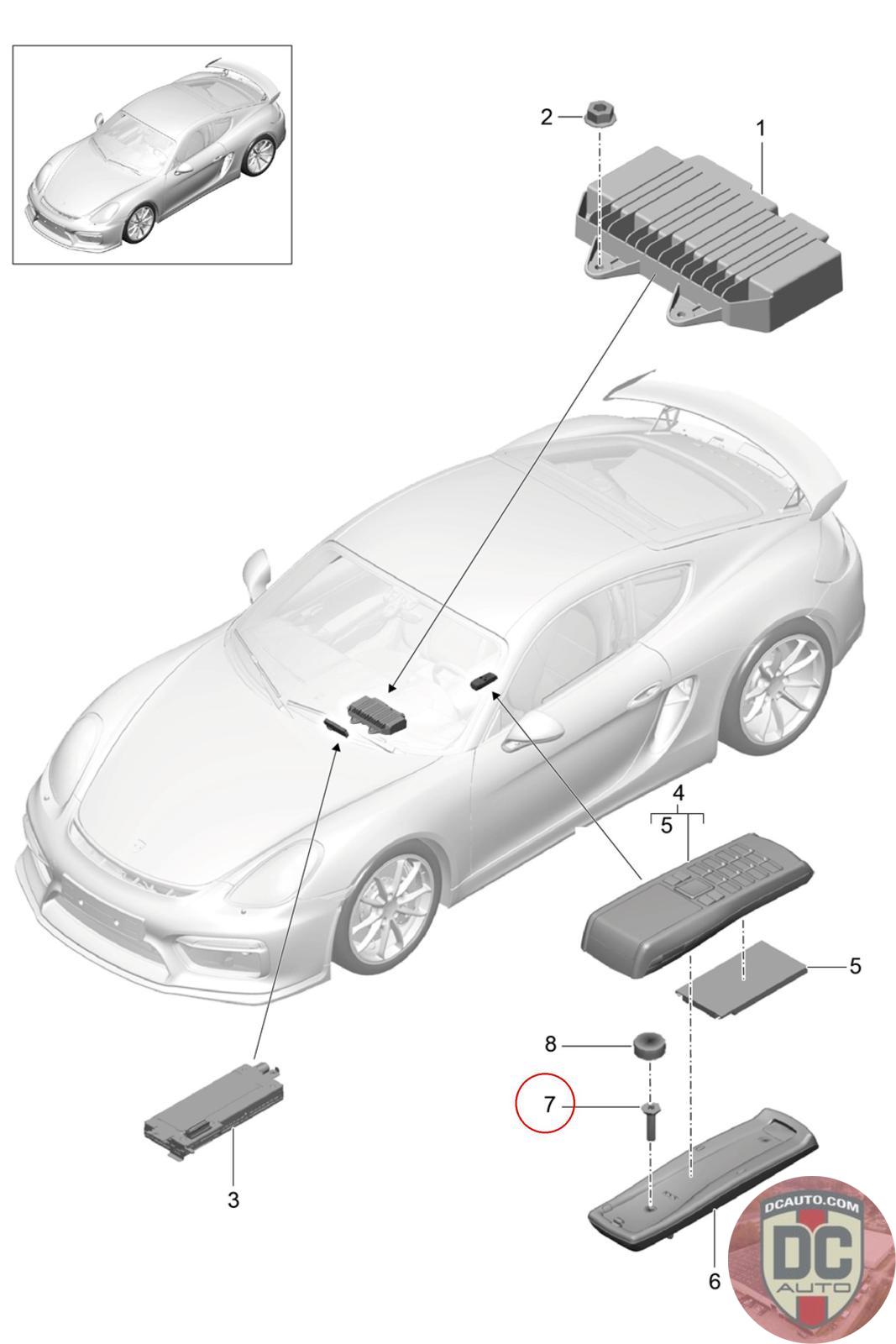 2
1
4
5
5
8
7
3
6
DCAUTO.COM
DC
AUTO